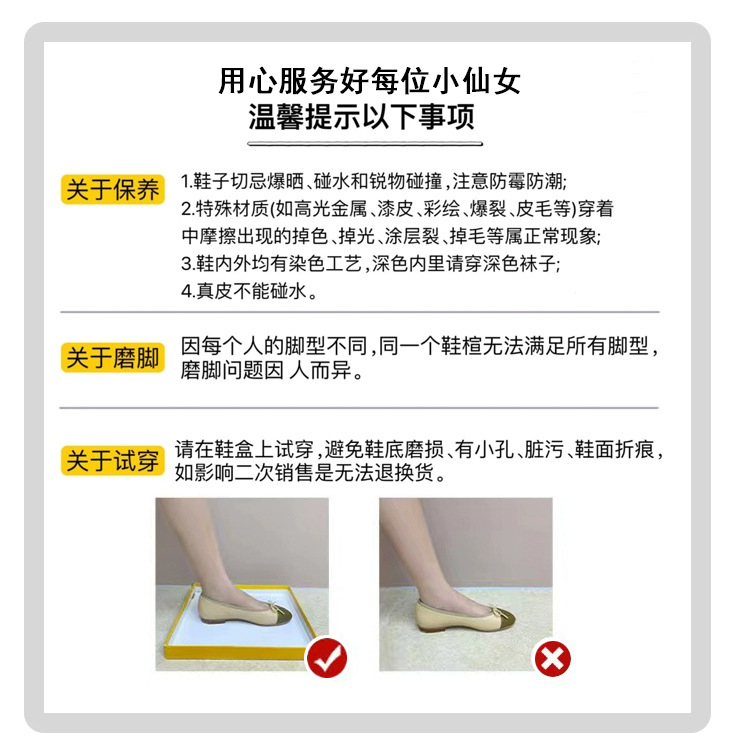 用心服务好每位小仙女
温馨提示以下事项

关于保养

1.鞋子切忌爆晒、碰水和锐物碰撞，注意防霉防潮;
2.特殊材质(如高光金属、漆皮、彩绘、爆裂、皮毛等)穿着中摩擦出现的掉色、掉光、涂层裂、掉毛等属正常现象;
3.鞋内外均有染色工艺，深色内里请穿深色袜子;
4.真皮不能碰水。

关于磨脚

因每个人的脚型不同，同一个鞋楦无法满足所有脚型，磨脚问题因 人而异。

关于试穿

请在鞋盒上试穿，避免鞋底磨损、有小孔、脏污、鞋面折痕，如影响二次销售是无法退换货。