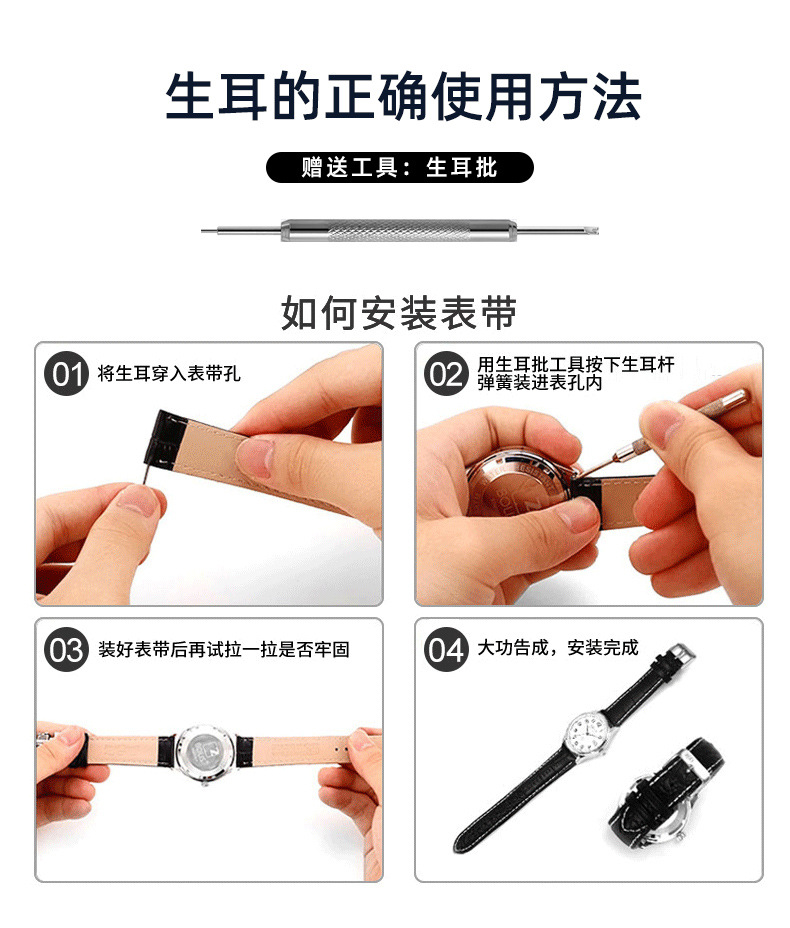 生耳的正确使用方法

赠送工具：生耳批

如何安装表带

01 将生耳穿入表带孔

02 用生耳批工具按下生耳杆弹簧装进表孔内

03 装好表带后再试拉一拉是否牢固

04 大功告成，安装完成