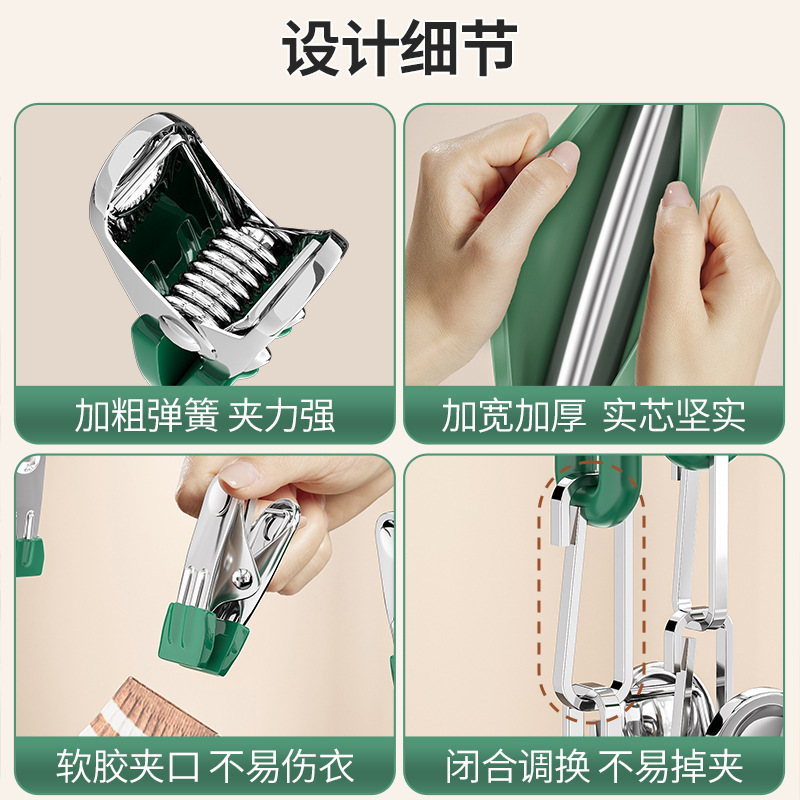 设计细节

加粗弹簧 夹力强

加宽加厚 实芯坚实

软胶夹口 不易伤衣

闭合调换 不易掉夹