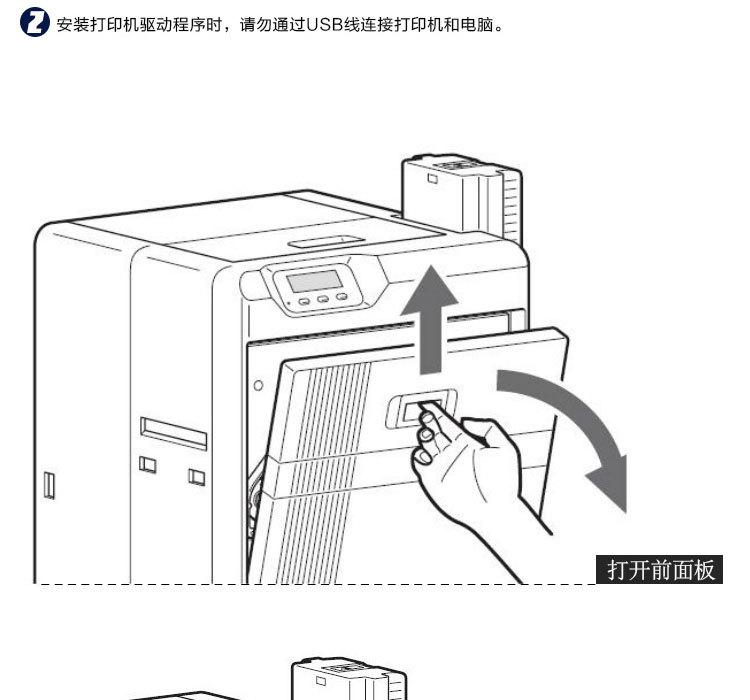 2 安装打印机驱动程序时，请勿通过USB线连接打印机和电脑。

打开前面板