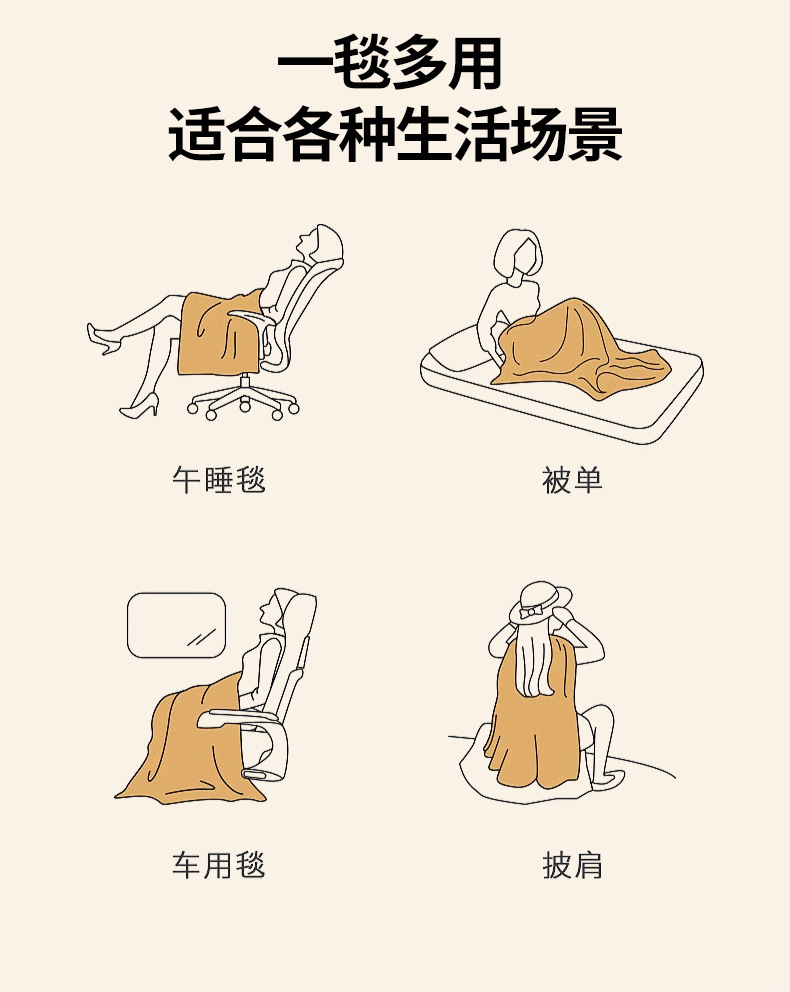 一毯多用
适合各种生活场景

午睡毯

被单

车用毯

披肩