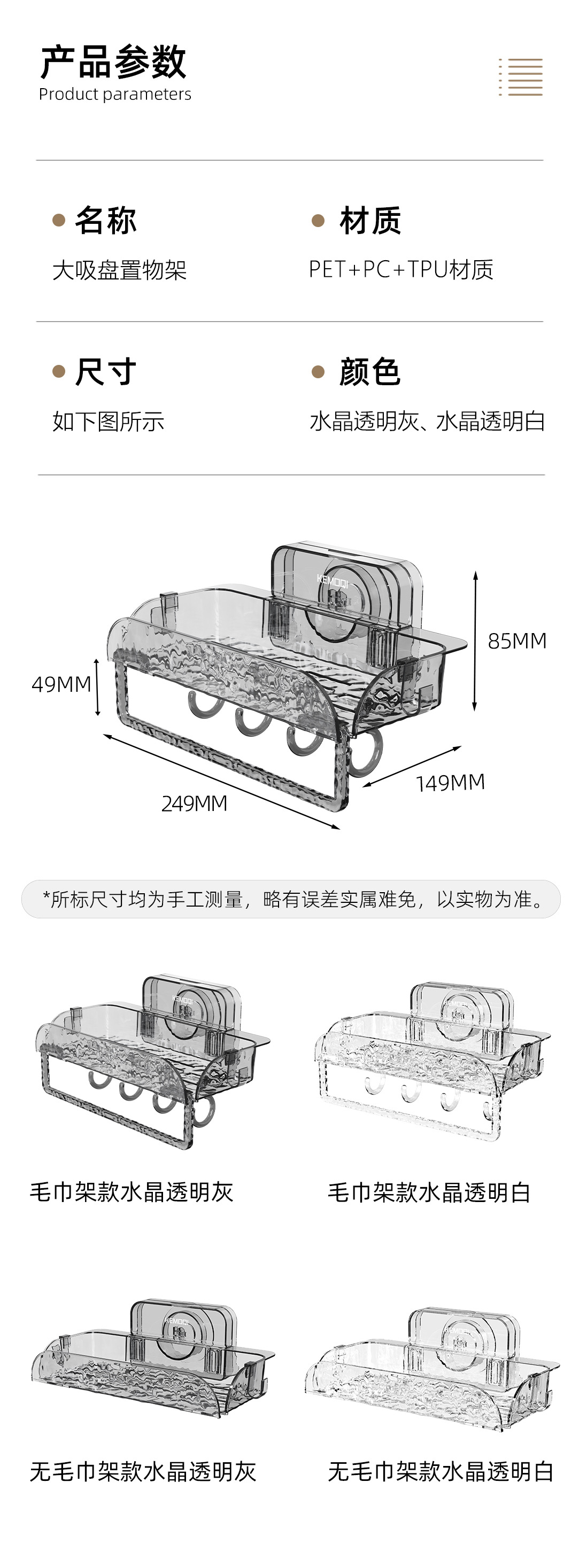 产品参数
Product parameters

名称
大吸盘置物架

材质
PET+PC+TPU材质

尺寸
如下图所示

颜色
水晶透明灰、水晶透明白

KEMOQI

85MM

49MM

149MM

249MM

*所标尺寸均为手工测量，略有误差实属难免，以实物为准。

KEMOQI

毛巾架款水晶透明灰

毛巾架款水晶透明白

KEMOQI

无毛巾架款水晶透明灰

无毛巾架款水晶透明白