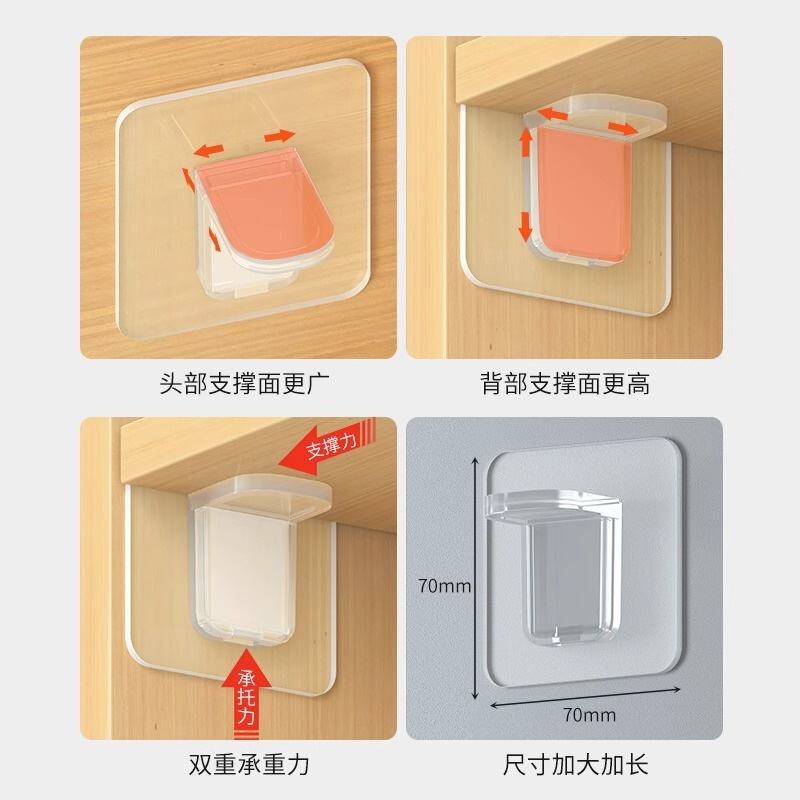 头部支撑面更广

背部支撑面更高

支撑力

承托力

双重承重力

70mm

70mm

尺寸加大加长