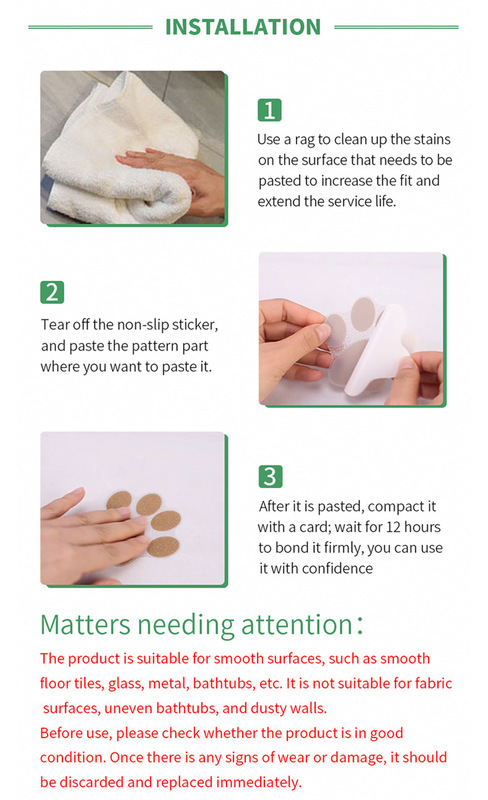 INSTALLATION

1

Use a rag to clean up the stains on the surface that needs to be pasted to increase the fit and extend the service life.

2

Tear off the non-slip sticker, and paste the pattern part where you want to paste it.

3

After it is pasted, compact it with a card; wait for 12 hours to bond it firmly, you can use it with confidence

Matters needing attention:

The product is suitable for smooth surfaces, such as smooth floor tiles, glass, metal, bathtubs, etc. It is not suitable for fabric surfaces, uneven bathtubs, and dusty walls.
Before use, please check whether the product is in good condition. Once there is any signs of wear or damage, it should be discarded and replaced immediately.