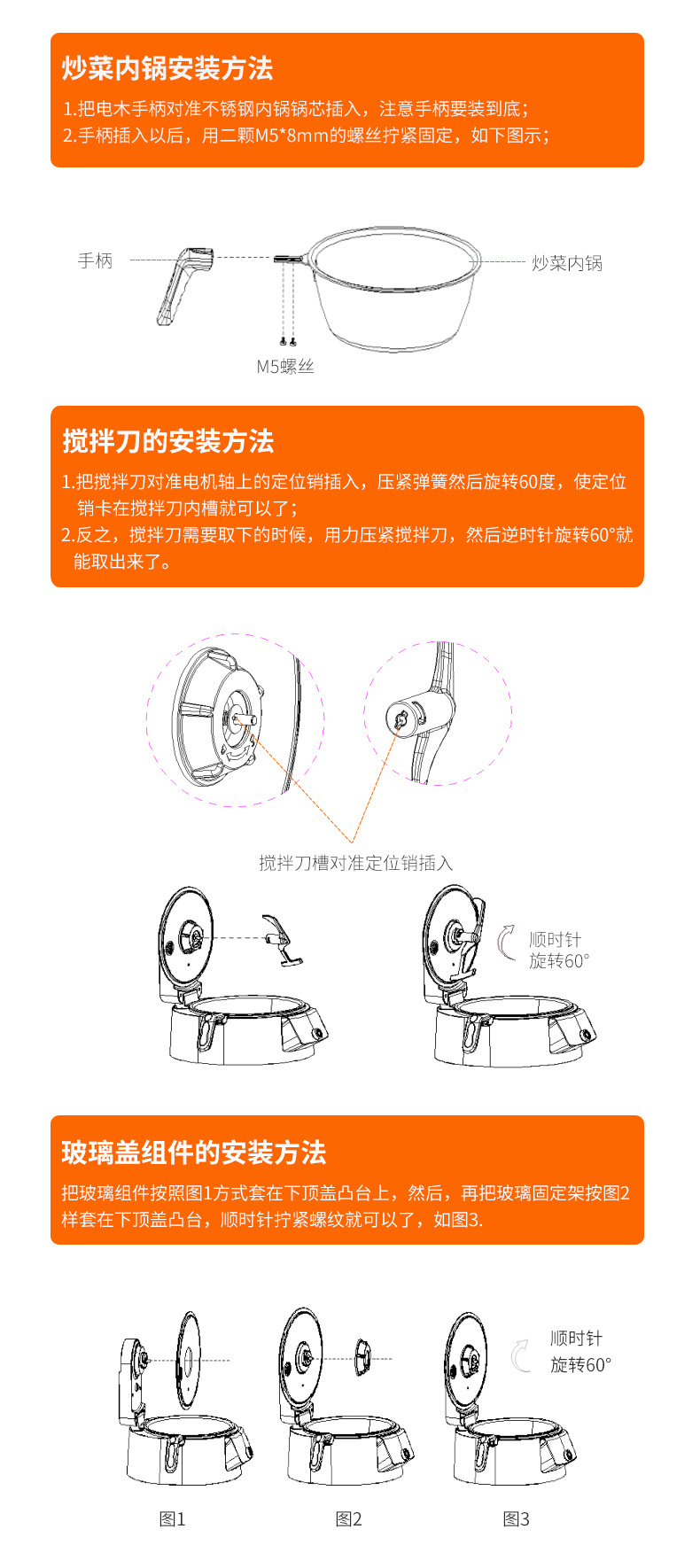 炒菜内锅安装方法

1.把电木手柄对准不锈钢内锅锅芯插入，注意手柄要装到底；
2.手柄插入以后，用二颗M5*8mm的螺丝拧紧固定，如下图示；

手柄

炒菜内锅

M5螺丝

搅拌刀的安装方法

1.把搅拌刀对准电机轴上的定位销插入，压紧弹簧然后旋转60度，使定位销卡在搅拌刀内槽就可以了；
2.反之，搅拌刀需要取下的时候，用力压紧搅拌刀，然后逆时针旋转60°就能取出来了。

搅拌刀槽对准定位销插入

顺时针
旋转60°

玻璃盖组件的安装方法

把玻璃组件按照图1方式套在下顶盖凸台上，然后，再把玻璃固定架按图2样套在下顶盖凸台，顺时针拧紧螺纹就可以了，如图3.

顺时针
旋转60°

图1

图2

图3