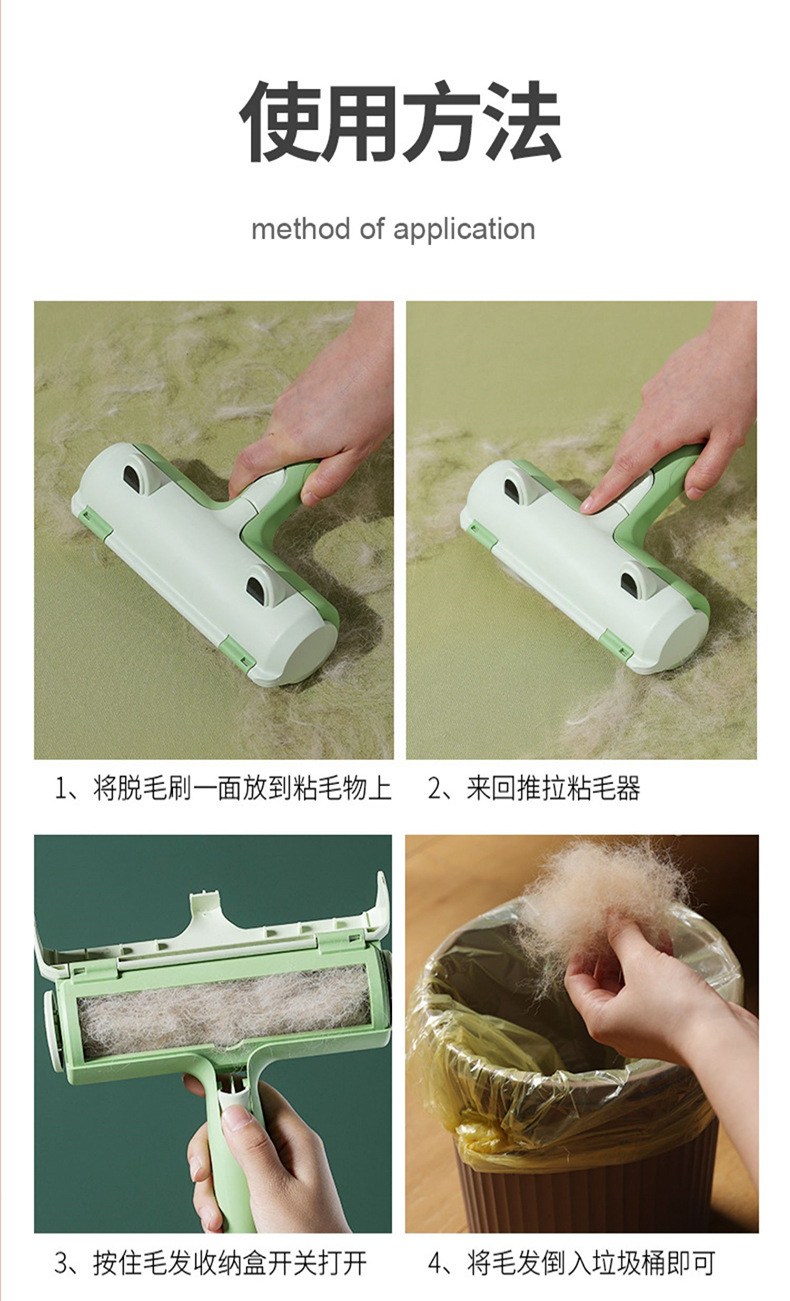 使用方法

method of application

1、将脱毛刷一面放到粘毛物上

2、来回推拉粘毛器

3、按住毛发收纳盒开关打开

4、将毛发倒入垃圾桶即可