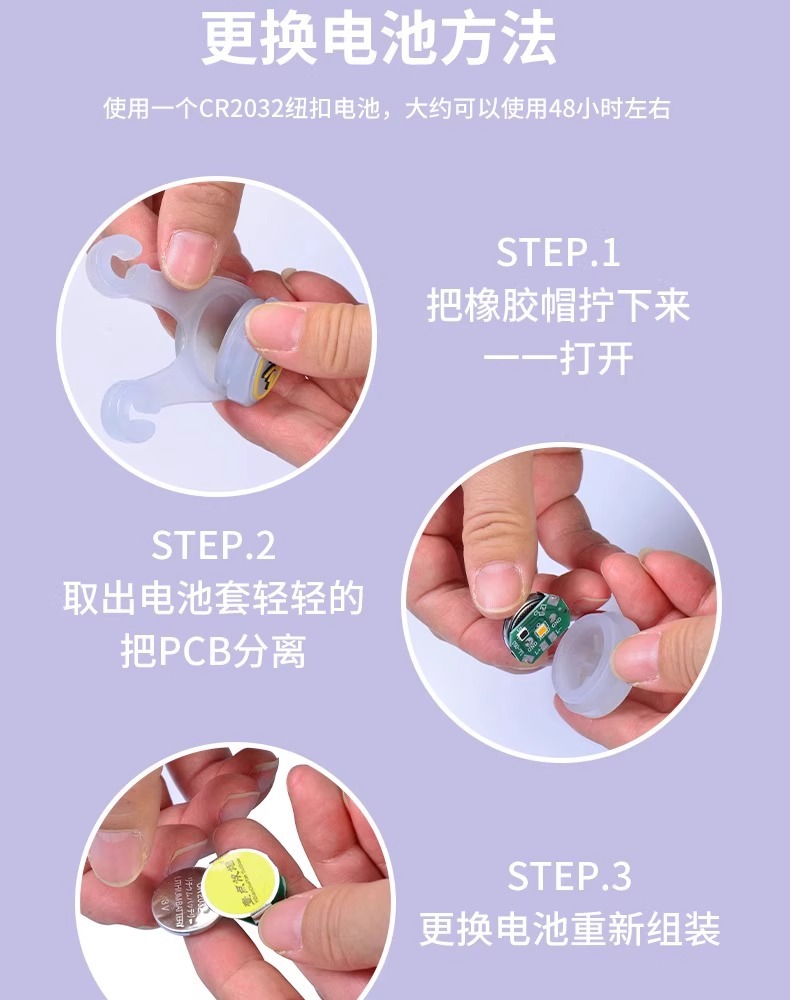 更换电池方法

使用一个CR2032纽扣电池，大约可以使用48小时左右

STEP.1
把橡胶帽拧下来
一一打开

STEP.2
取出电池套轻轻的
把PCB分离

STEP.3
更换电池重新组装