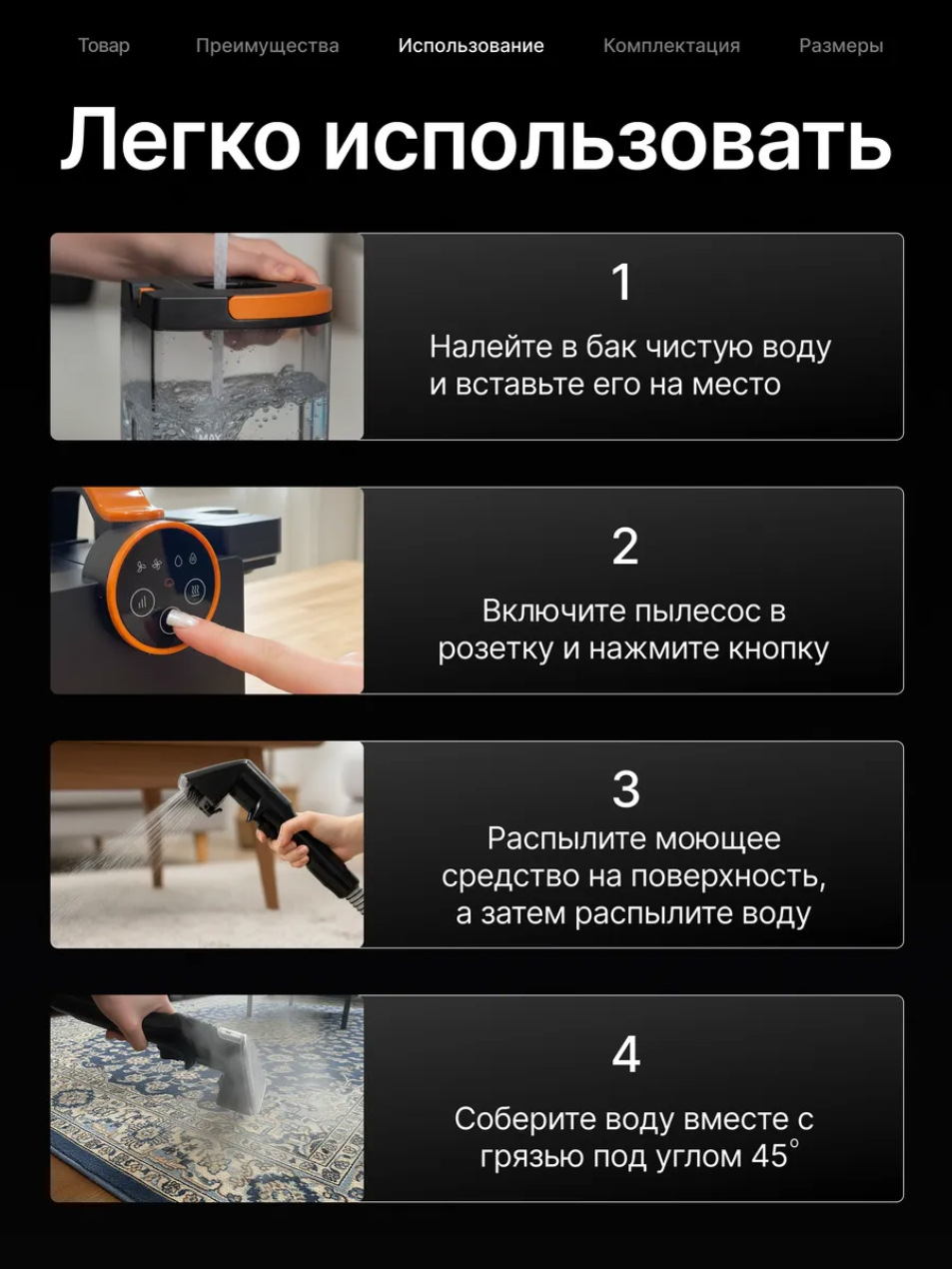 Товар Преимущества Использование Комплектация Размеры

Легко использовать

MAX

1

Налейте в бак чистую воду и вставьте его на место

2

Включите пылесос в розетку и нажмите кнопку

3

Распылите моющее средство на поверхность, а затем распылите воду

4

Соберите воду вместе с грязью под углом 45°