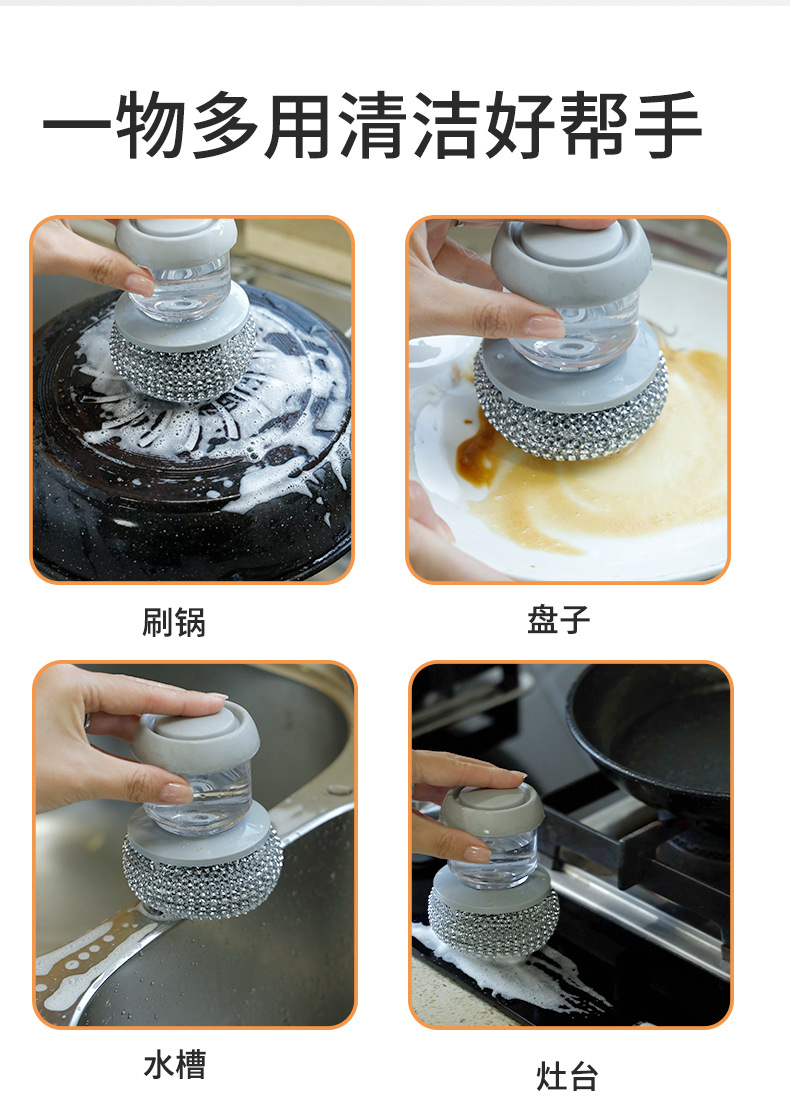 一物多用清洁好帮手

刷锅

盘子

水槽

灶台