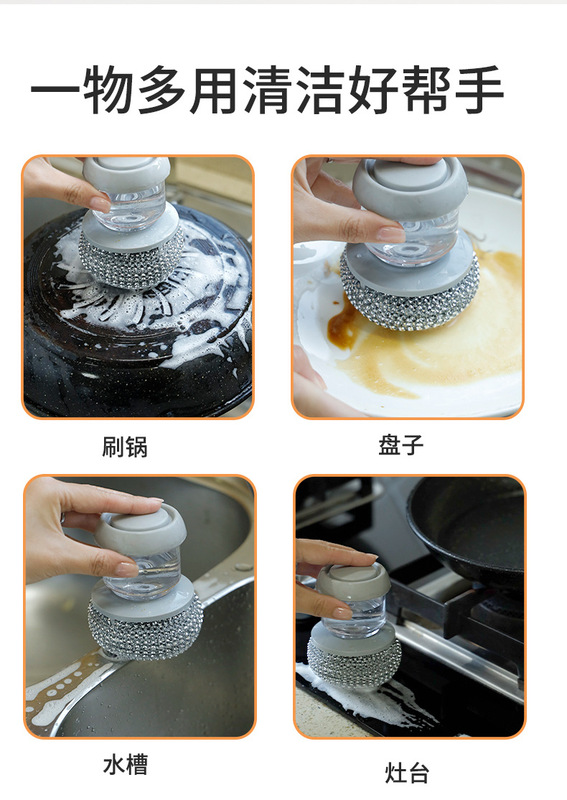 一物多用清洁好帮手

刷锅

盘子

水槽

灶台