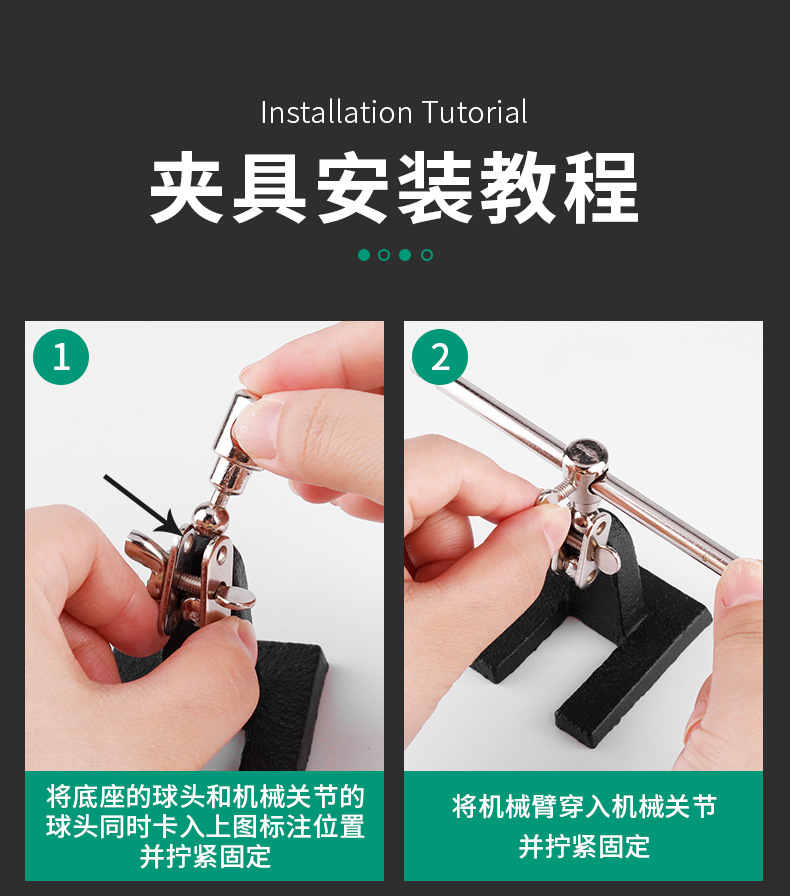 Installation Tutorial

夹具安装教程

1

将底座的球头和机械关节的球头同时卡入上图标注位置并拧紧固定

2

将机械臂穿入机械关节并拧紧固定