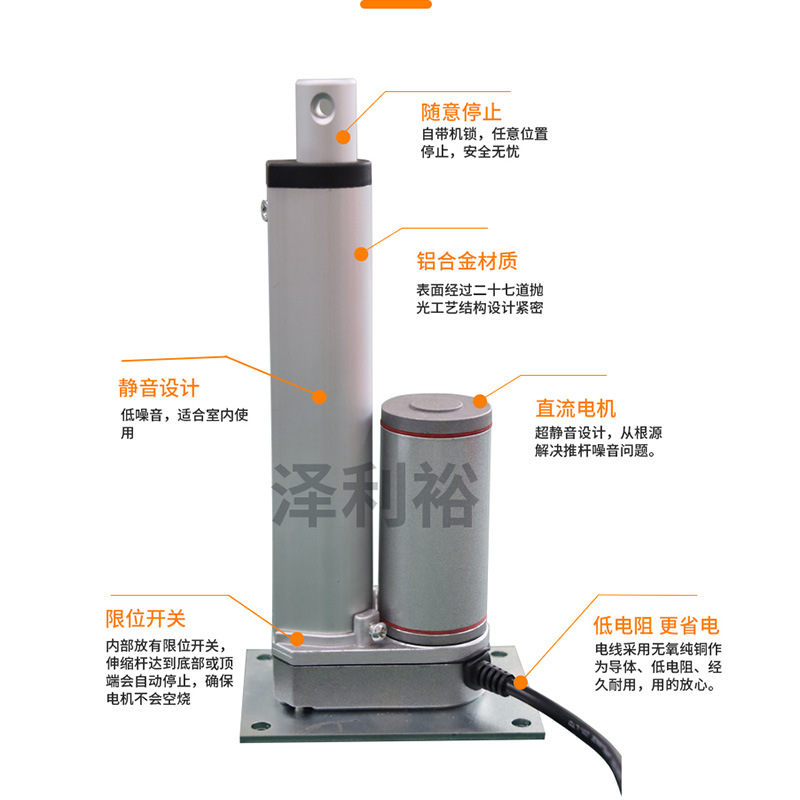 随意停止
自带机锁，任意位置停止，安全无忧

铝合金材质
表面经过二十七道抛光工艺结构设计紧密

静音设计
低噪音，适合室内使用

直流电机
超静音设计，从根源解决推杆噪音问题。

泽利裕

限位开关
内部放有限位开关，伸缩杆达到底部或顶端会自动停止，确保电机不会空烧

低电阻 更省电
电线采用无氧纯铜作为导体、低电阻、经久耐用，用的放心。