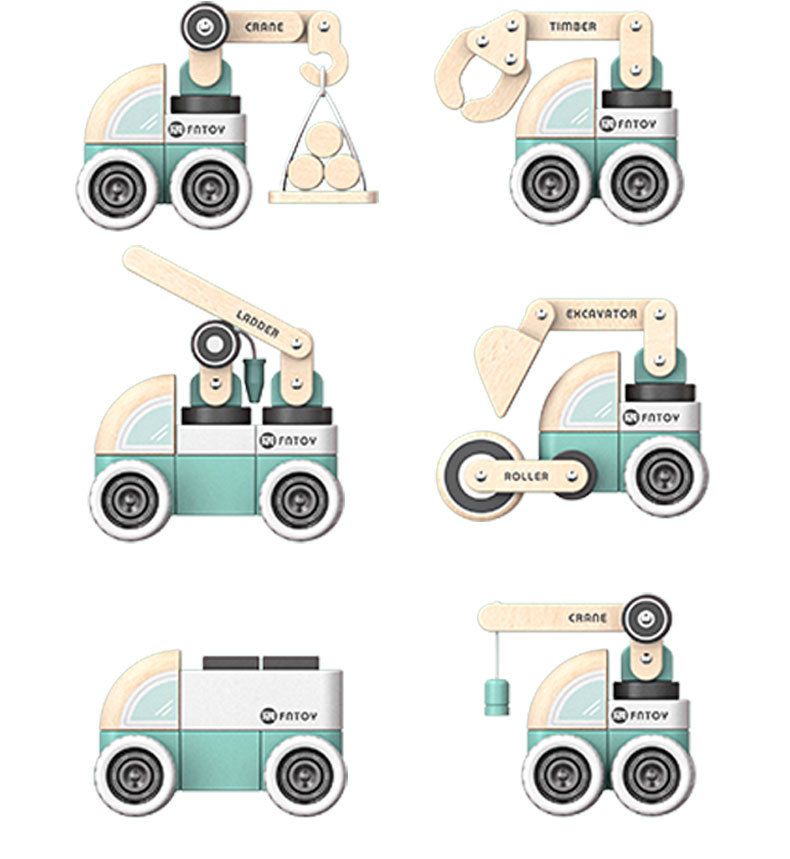 CRANE
FNTOY
TIMBER
FNTOY
LADDER
FNTOY
EXCAVATOR
FNTOY
ROLLER
FNTOY
CRANE
FNTOY