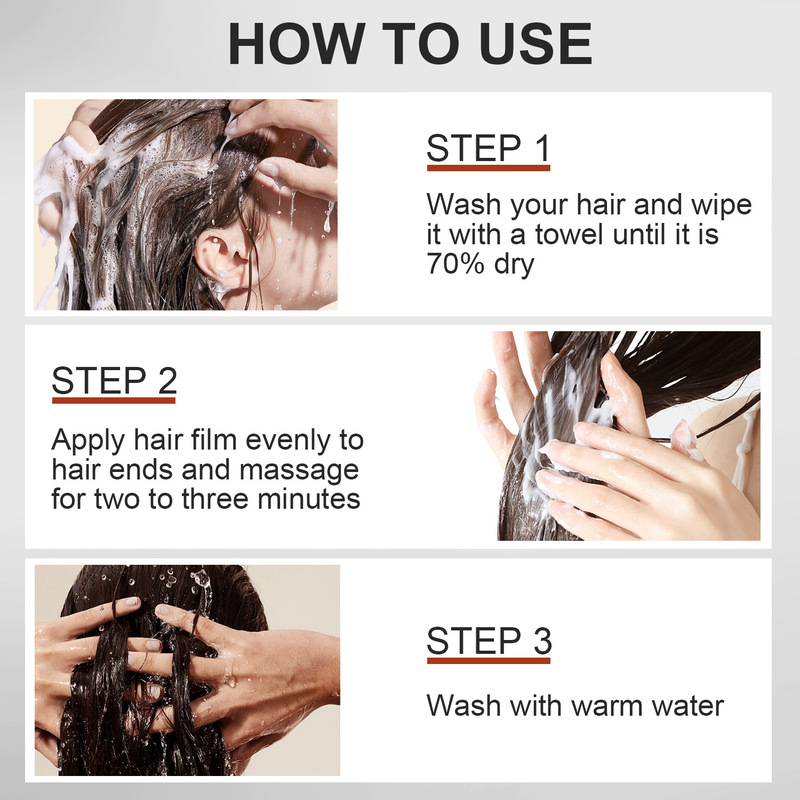 HOW TO USE

STEP 1

Wash your hair and wipe it with a towel until it is 70% dry

STEP 2

Apply hair film evenly to hair ends and massage for two to three minutes

STEP 3

Wash with warm water