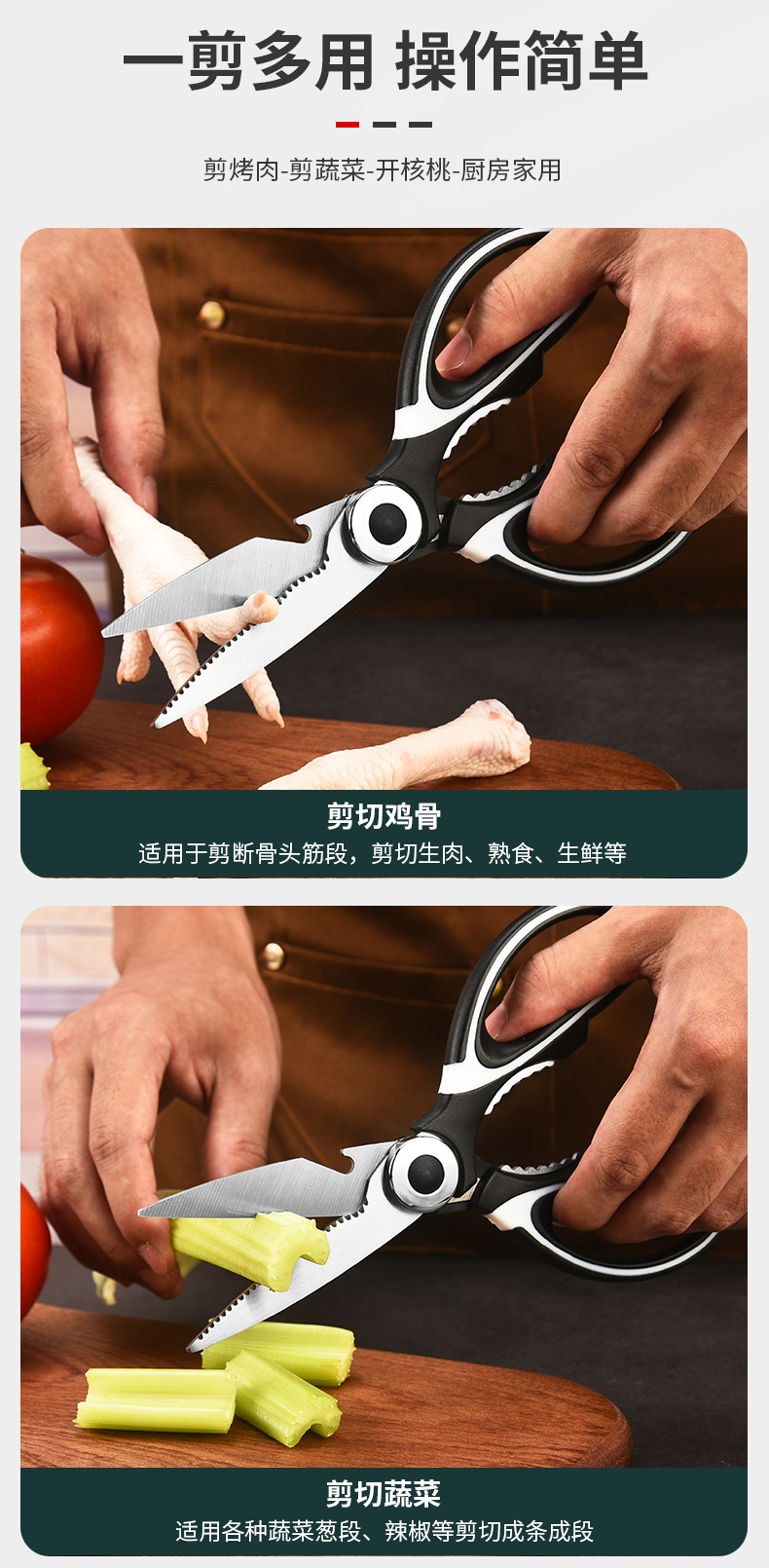 一剪多用 操作简单

剪烤肉-剪蔬菜-开核桃-厨房家用

剪切鸡骨

适用于剪断骨头筋段，剪切生肉、熟食、生鲜等

剪切蔬菜

适用各种蔬菜葱段、辣椒等剪切成条成段