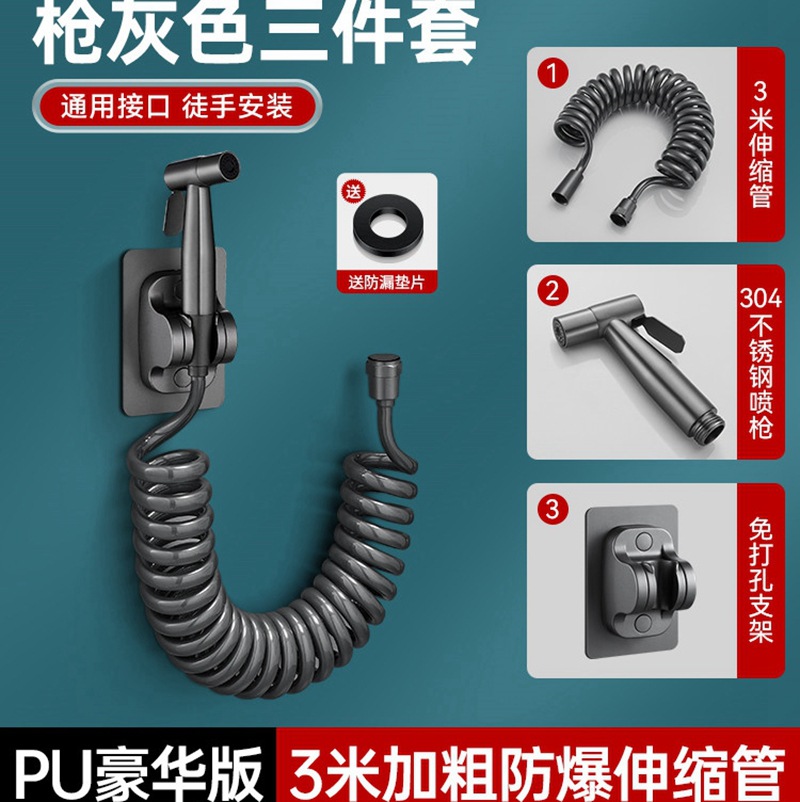 枪灰色三件套

通用接口 徒手安装

送

送防漏垫片

1

3米伸缩管

2

304不锈钢喷枪

3

免打孔支架

PU豪华版 3米加粗防爆伸缩管