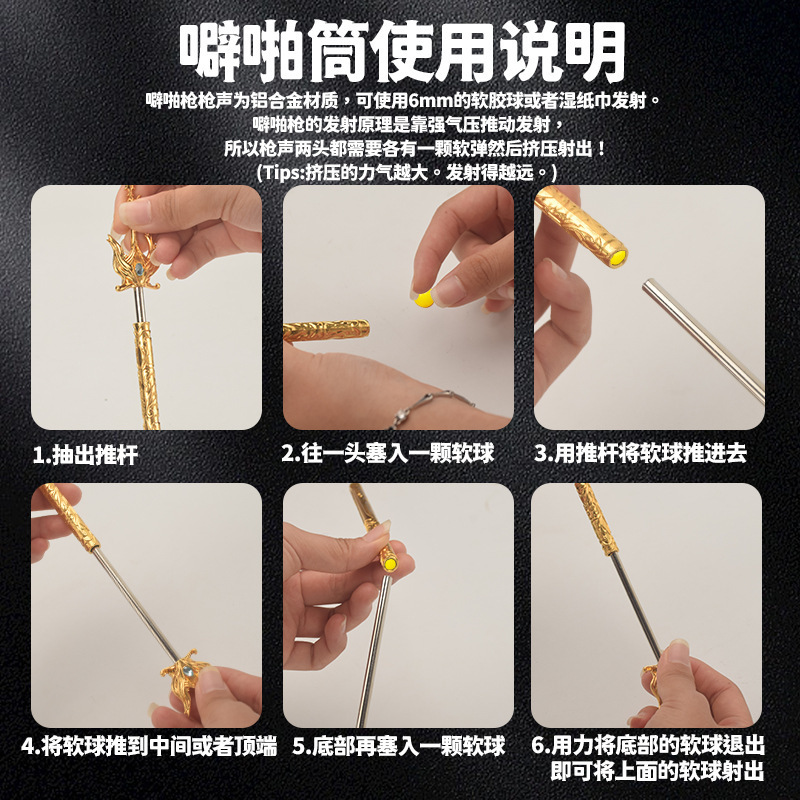 噼啪筒使用说明

噼啪枪枪声为铝合金材质，可使用6mm的软胶球或者湿纸巾发射。
噼啪枪的发射原理是靠强气压推动发射，
所以枪声两头都需要各有一颗软弹然后挤压射出！
(Tips:挤压的力气越大。发射得越远。)

1.抽出推杆

2.往一头塞入一颗软球

3.用推杆将软球推进去

4.将软球推到中间或者顶端

5.底部再塞入一颗软球

6.用力将底部的软球退出
即可将上面的软球射出