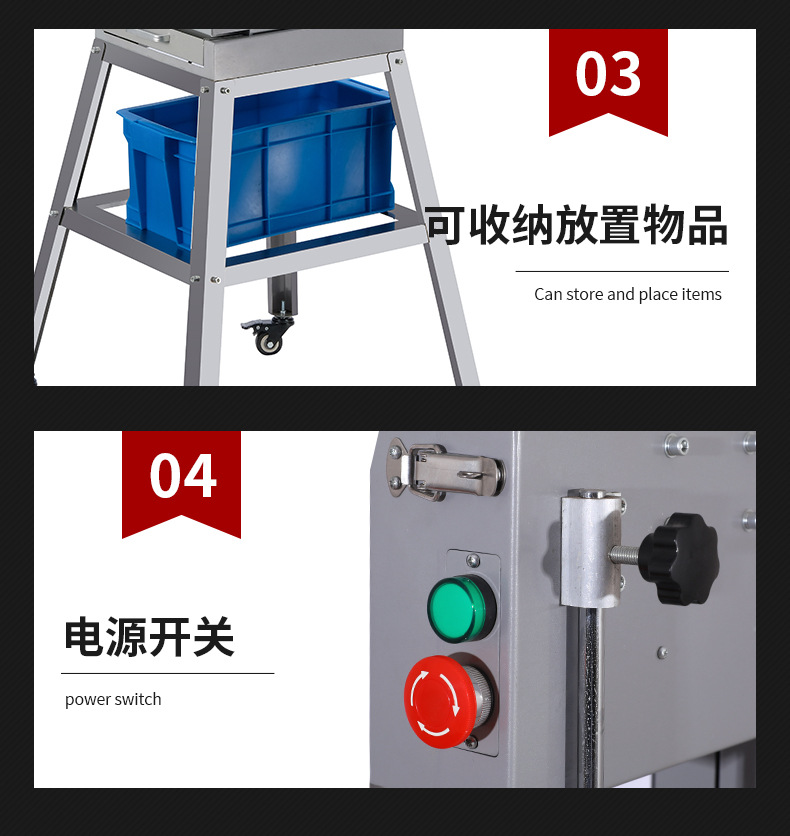 03

可收纳放置物品

Can store and place items

04

电源开关

power switch