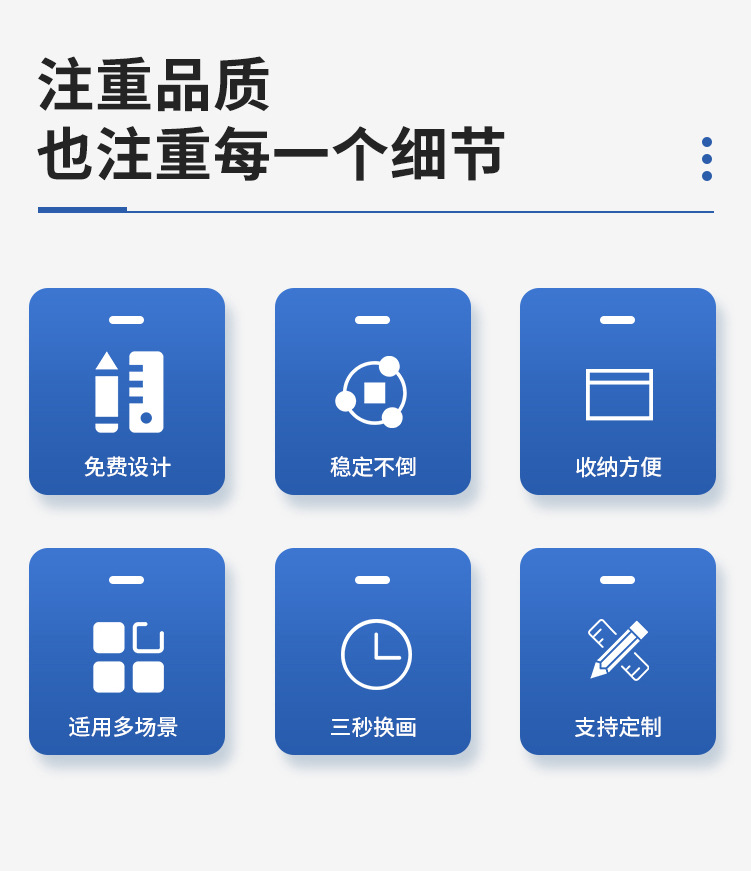 注重品质
也注重每一个细节

免费设计

稳定不倒

收纳方便

适用多场景

三秒换画

支持定制