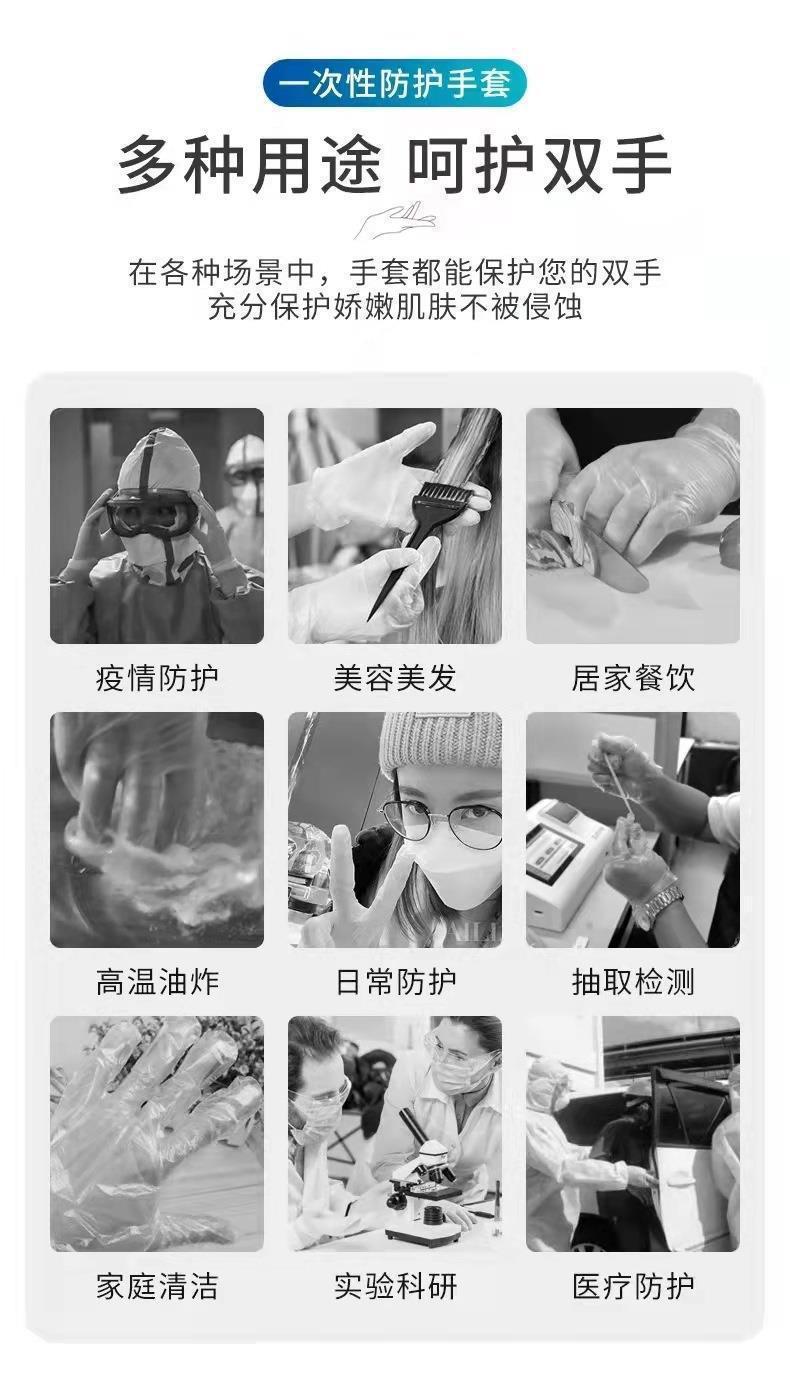 一次性防护手套

多种用途 呵护双手

在各种场景中，手套都能保护您的双手
充分保护娇嫩肌肤不被侵蚀

疫情防护

美容美发

居家餐饮

高温油炸

日常防护

抽取检测

家庭清洁

实验科研

医疗防护