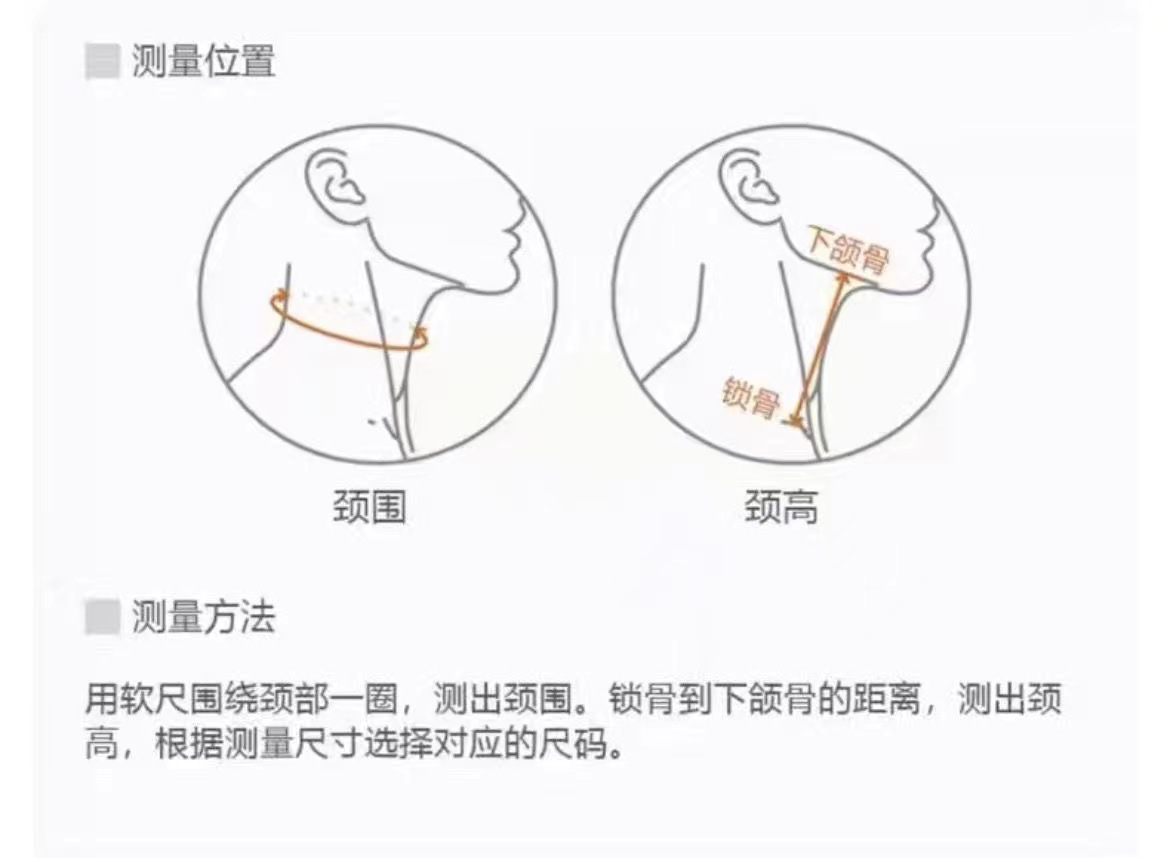 测量位置

下颌骨

锁骨

颈围

颈高

测量方法

用软尺围绕颈部一圈，测出颈围。锁骨到下颌骨的距离，测出颈高，根据测量尺寸选择对应的尺码。