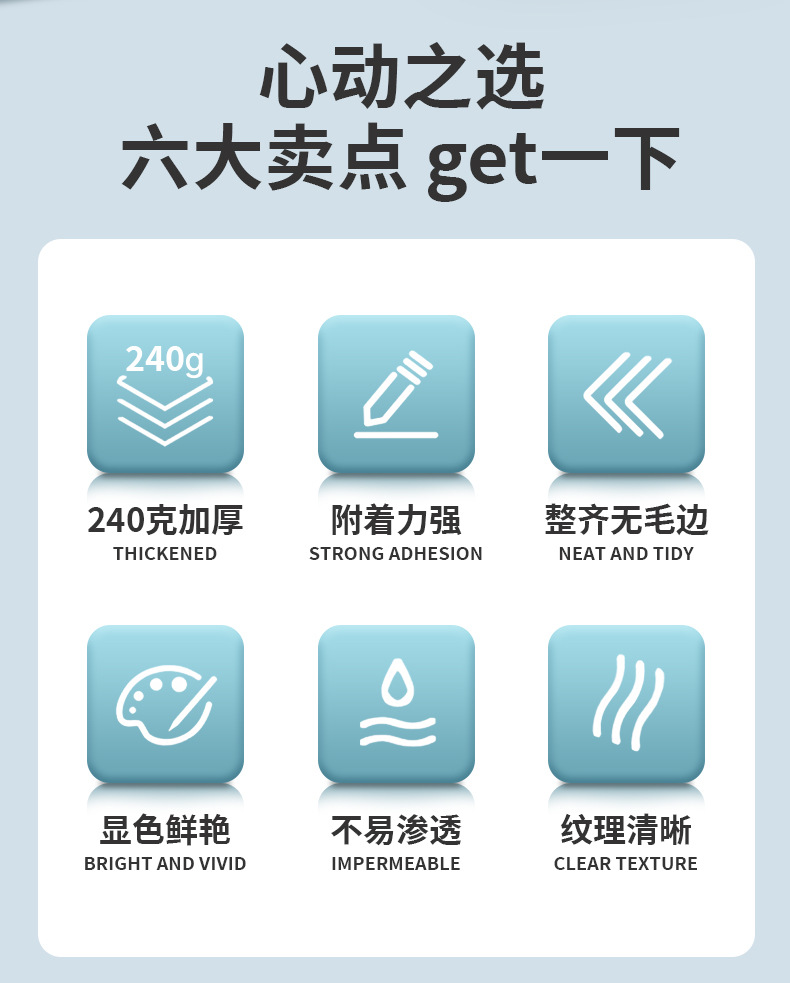 心动之选
六大卖点get一下

240g

240克加厚
THICKENED

附着力强
STRONG ADHESION

整齐无毛边
NEAT AND TIDY

显色鲜艳
BRIGHT AND VIVID

不易渗透
IMPERMEABLE

纹理清晰
CLEAR TEXTURE