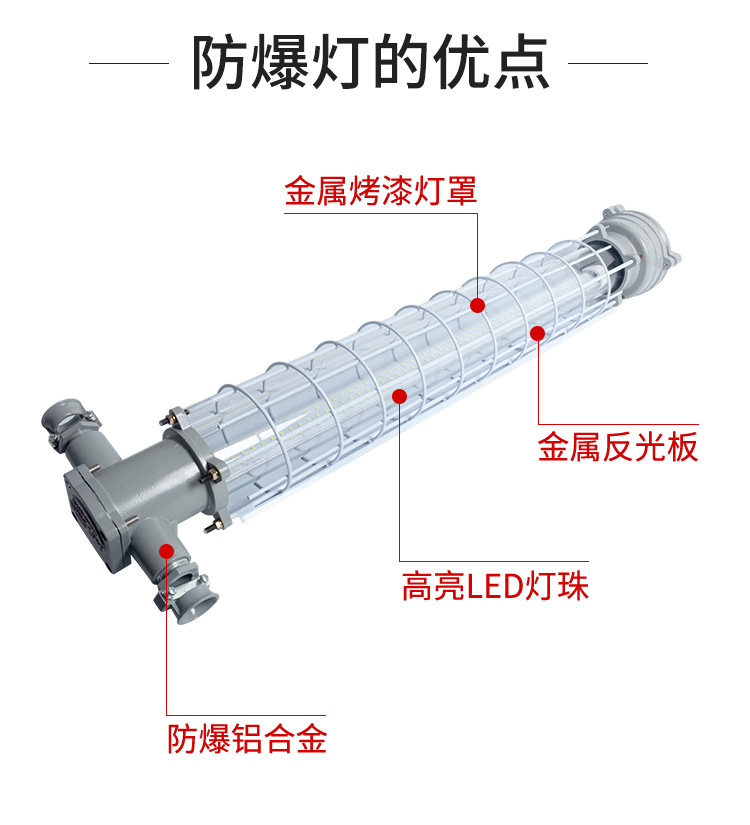 防爆灯的优点

金属烤漆灯罩

金属反光板

高亮LED灯珠

防爆铝合金