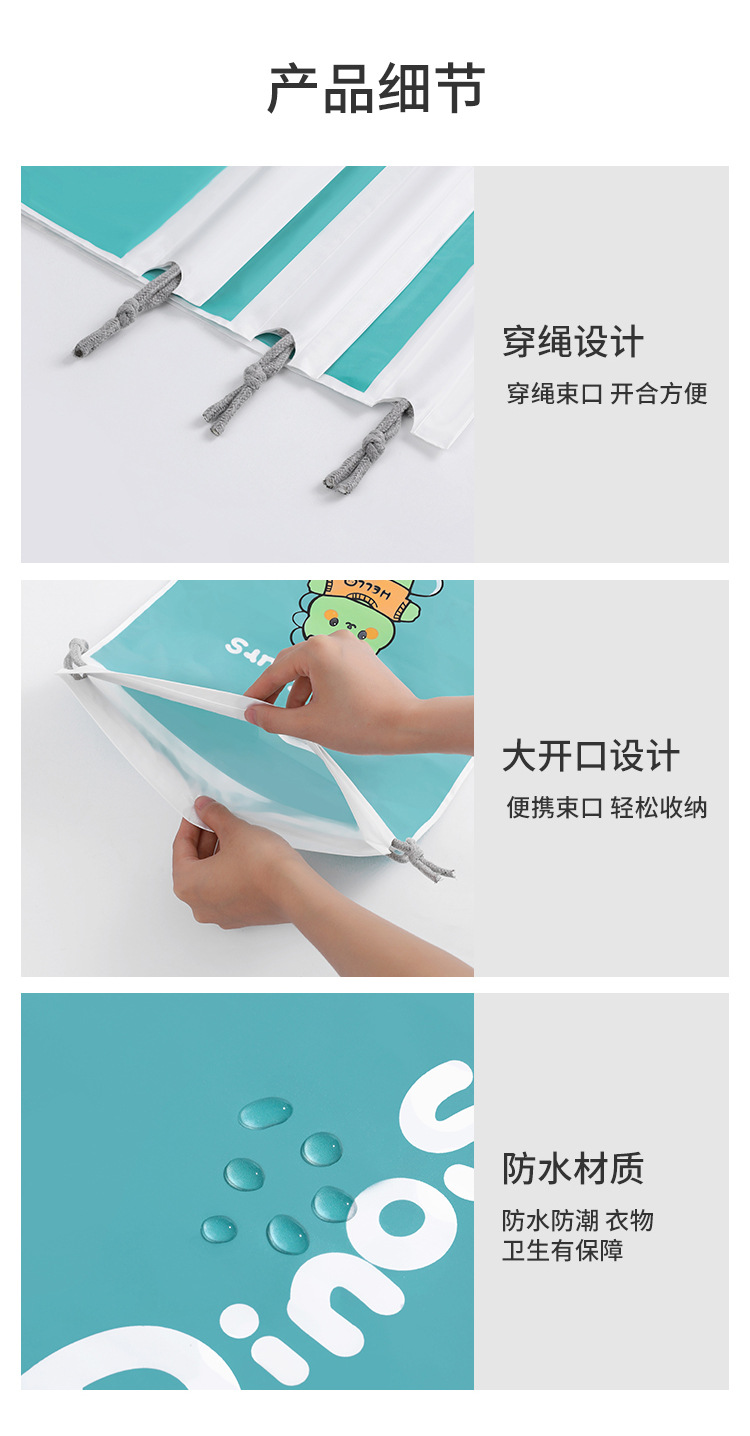 产品细节

穿绳设计

穿绳束口 开合方便

HELLO

大开口设计

便携束口 轻松收纳

Dino

防水材质

防水防潮 衣物卫生有保障