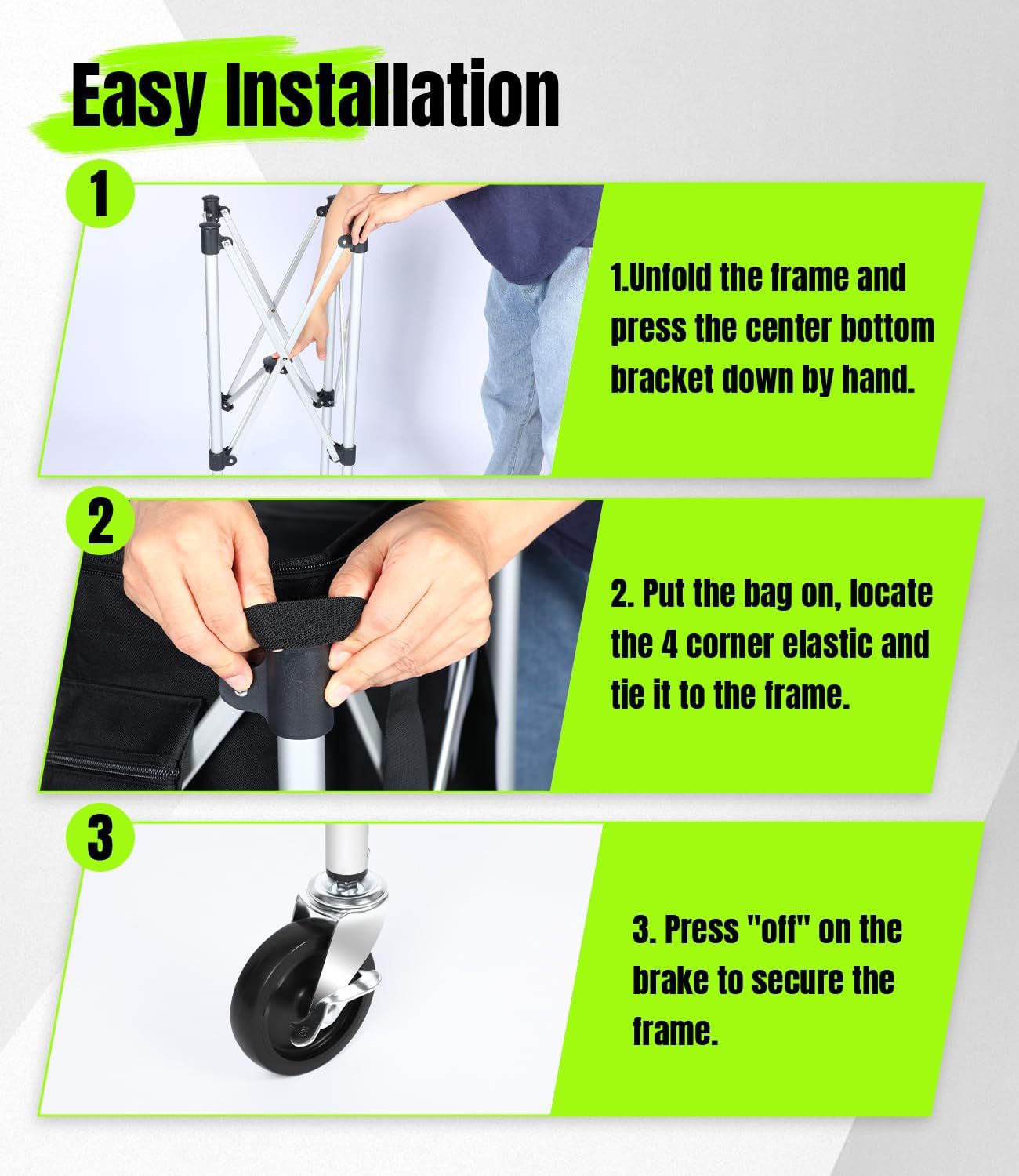 Easy Installation

1

1.Unfold the frame and press the center bottom bracket down by hand.

2

2. Put the bag on, locate the 4 corner elastic and tie it to the frame.

3

3. Press "off" on the brake to secure the frame.