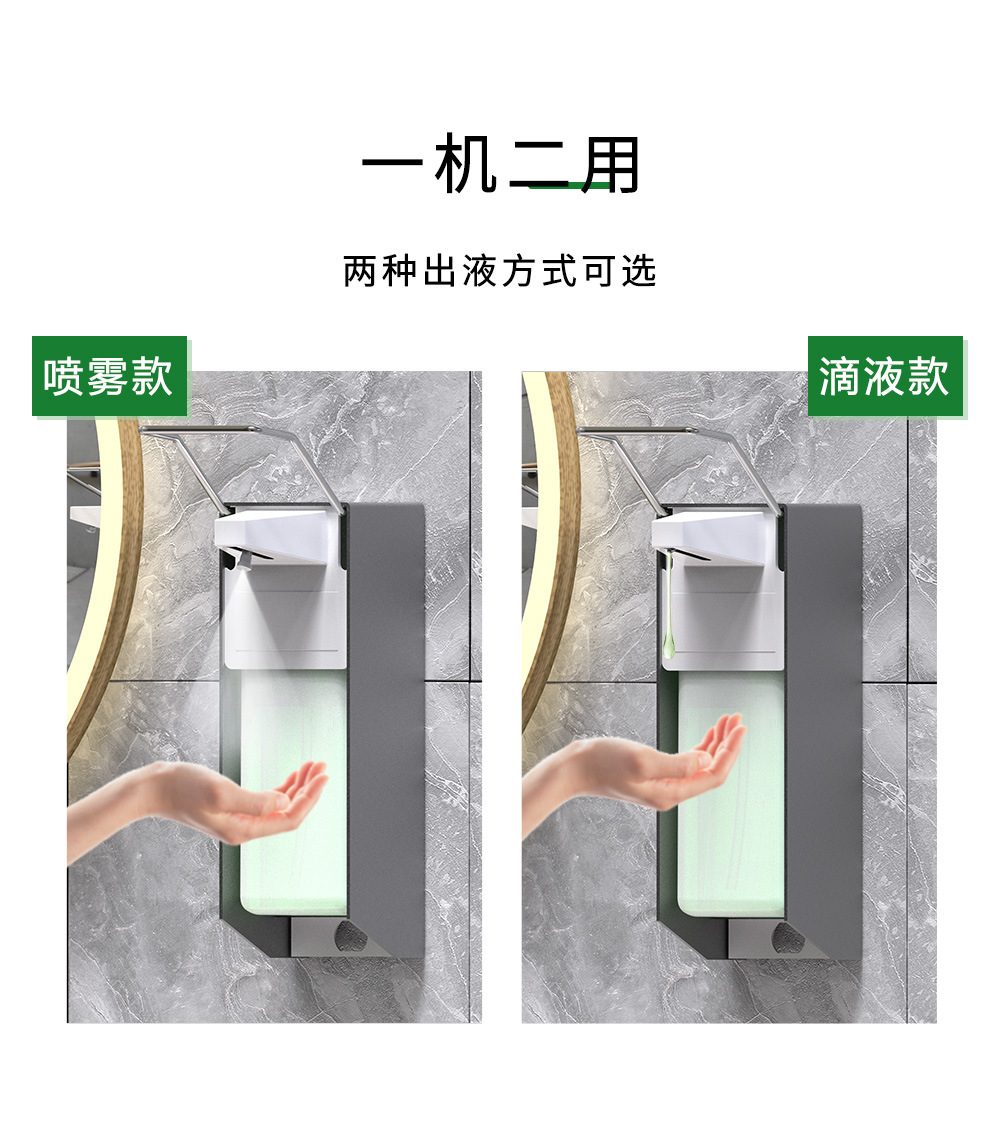 一机二用

两种出液方式可选

喷雾款

滴液款