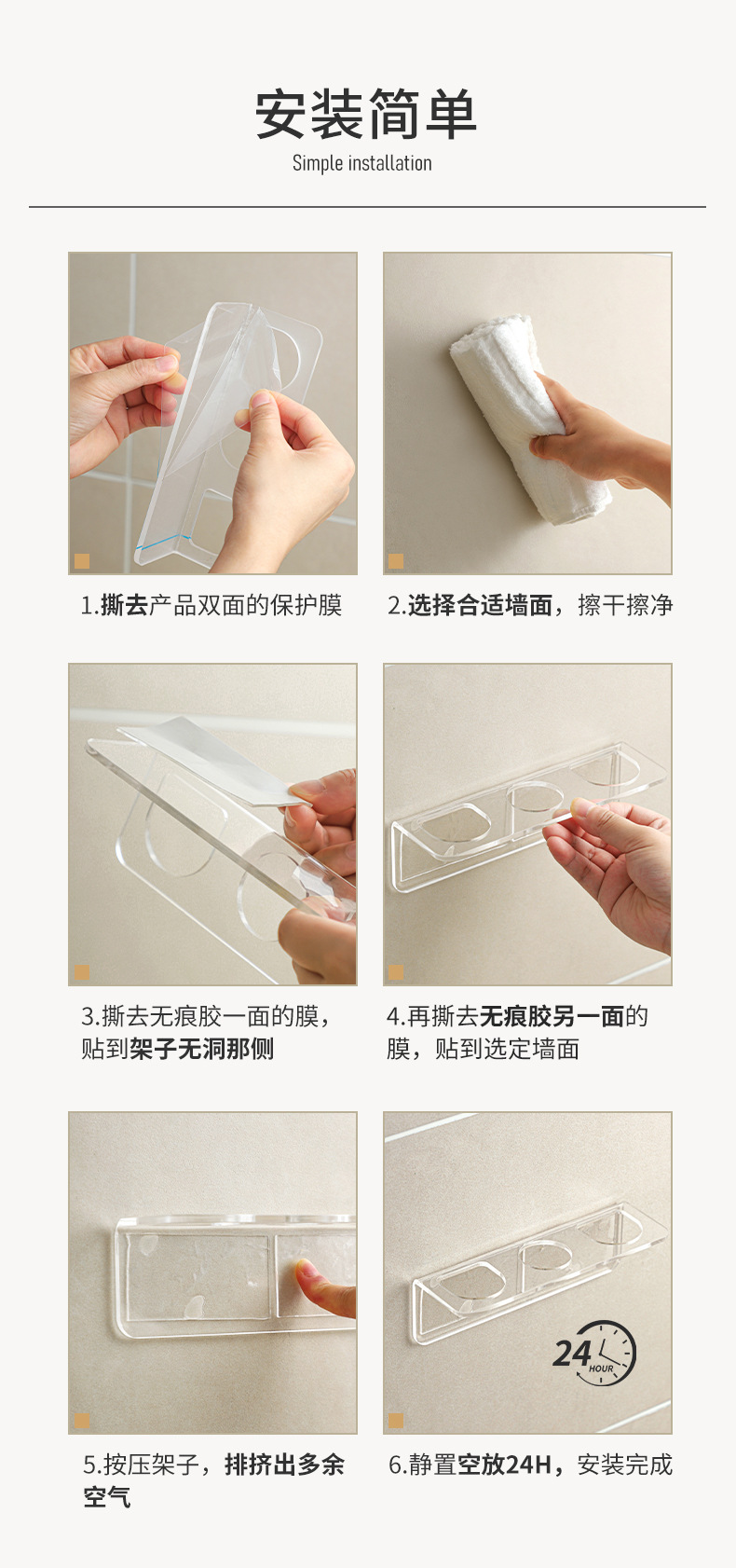 安装简单
Simple installation

1.撕去产品双面的保护膜

2.选择合适墙面，擦干擦净

3.撕去无痕胶一面的膜，贴到架子无洞那侧

4.再撕去无痕胶另一面的膜，贴到选定墙面

5.按压架子，排挤出多余空气

24 HOUR

6.静置空放24H，安装完成