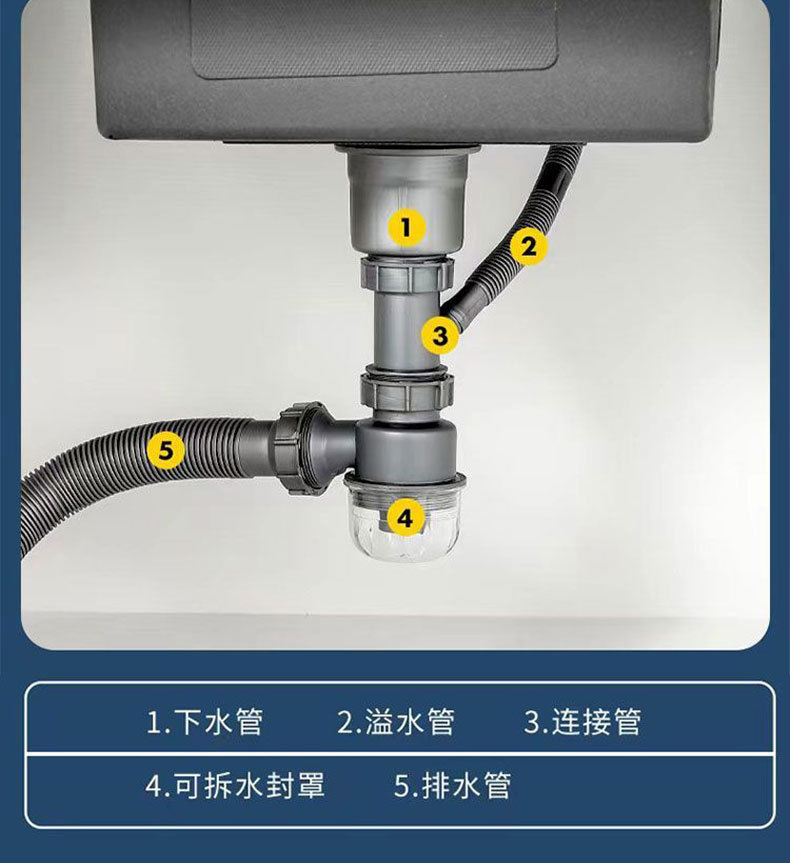 1

2

3

5

4

1.下水管 2.溢水管 3.连接管

4.可拆水封罩 5.排水管