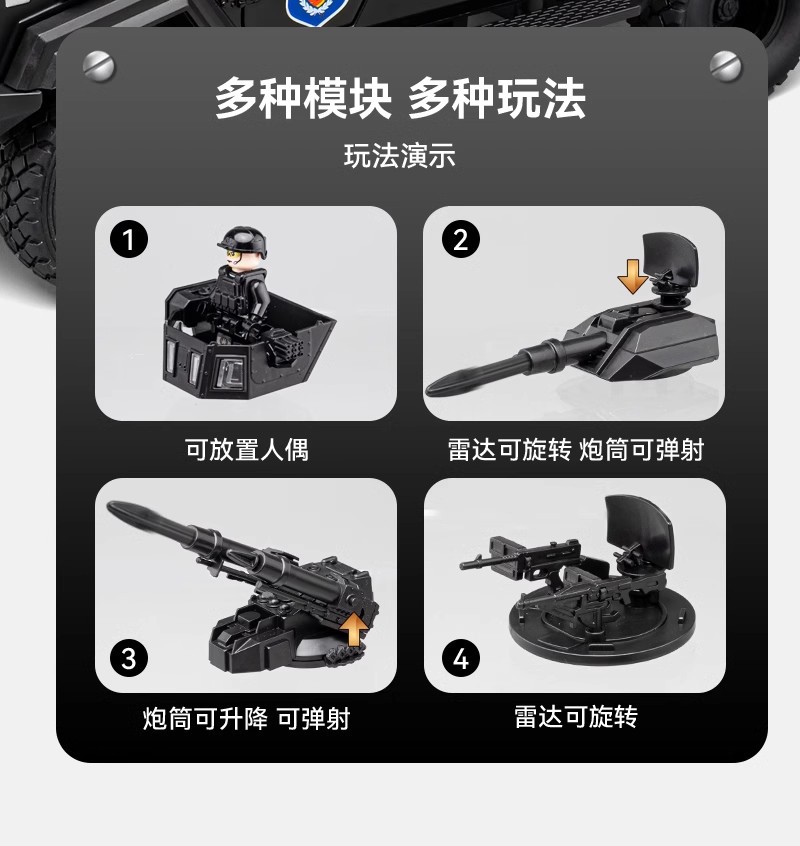 多种模块 多种玩法

玩法演示

1

可放置人偶

2

雷达可旋转 炮筒可弹射

3

炮筒可升降 可弹射

4

雷达可旋转