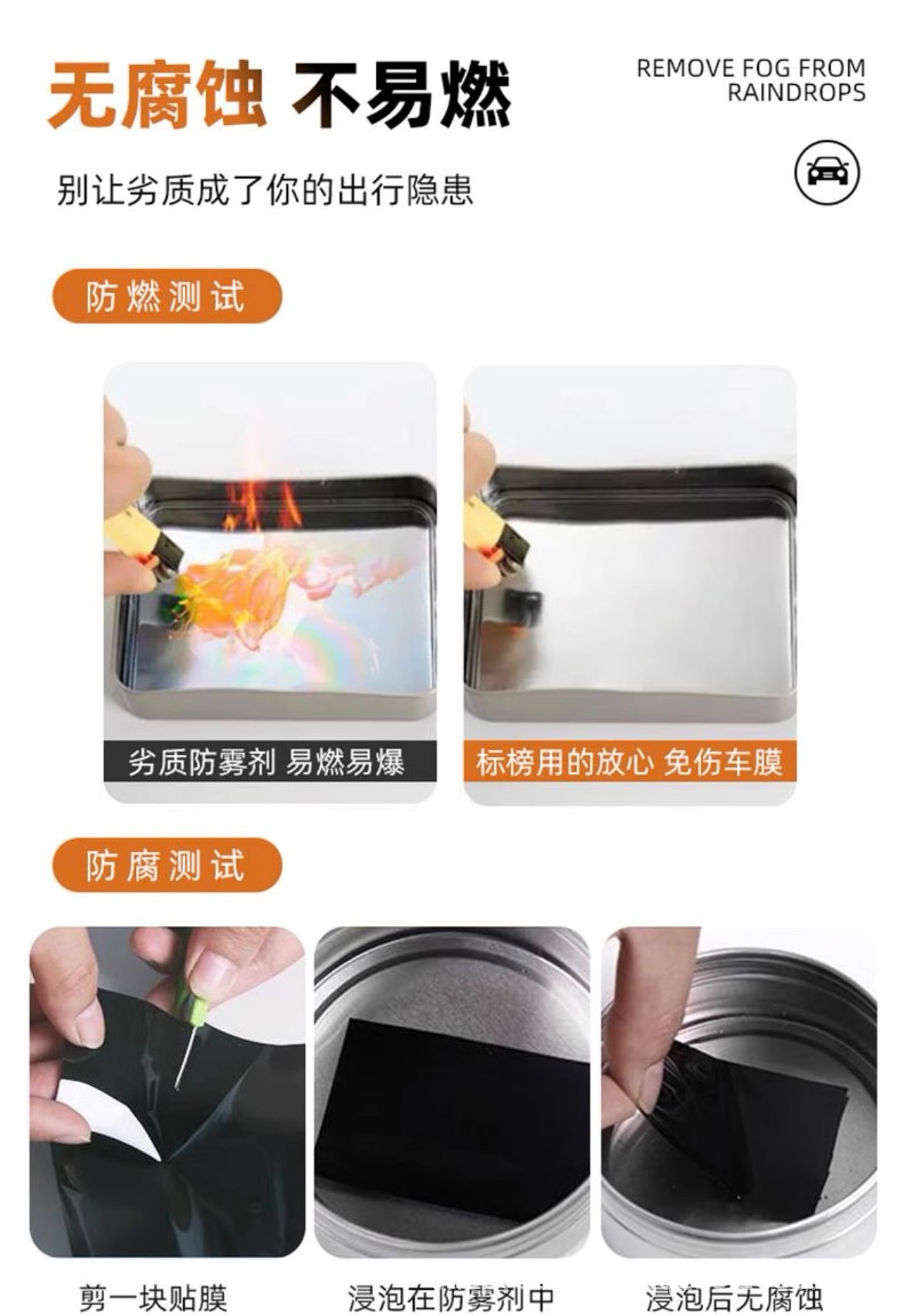 无腐蚀 不易燃

REMOVE FOG FROM RAINDROPS

别让劣质成了你的出行隐患

防燃测试

劣质防雾剂 易燃易爆

标榜用的放心 免伤车膜

防腐测试

剪一块贴膜

浸泡在防雾剂中

浸泡后无腐蚀