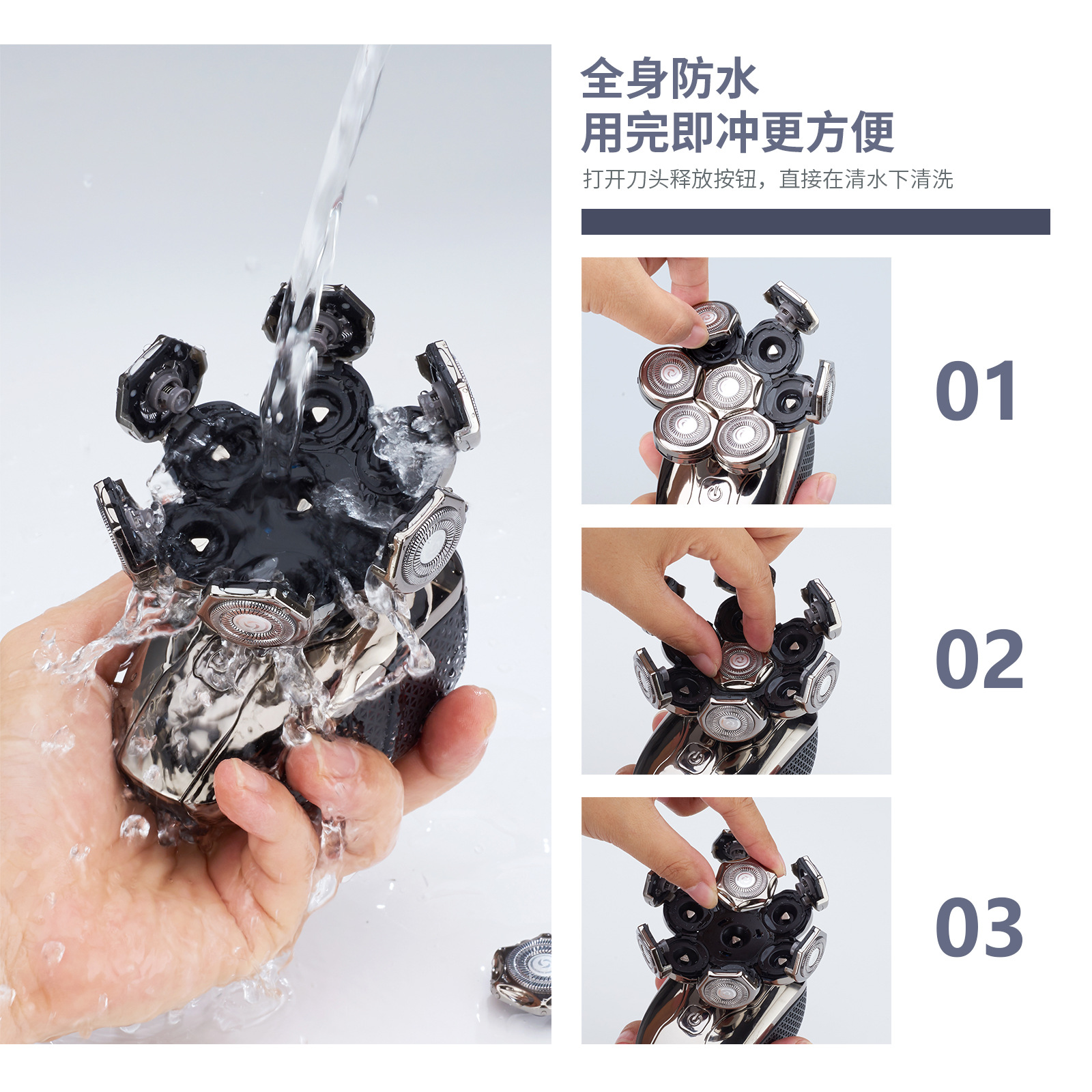 全身防水
用完即冲更方便

打开刀头释放按钮，直接在清水下清洗

01

02

03