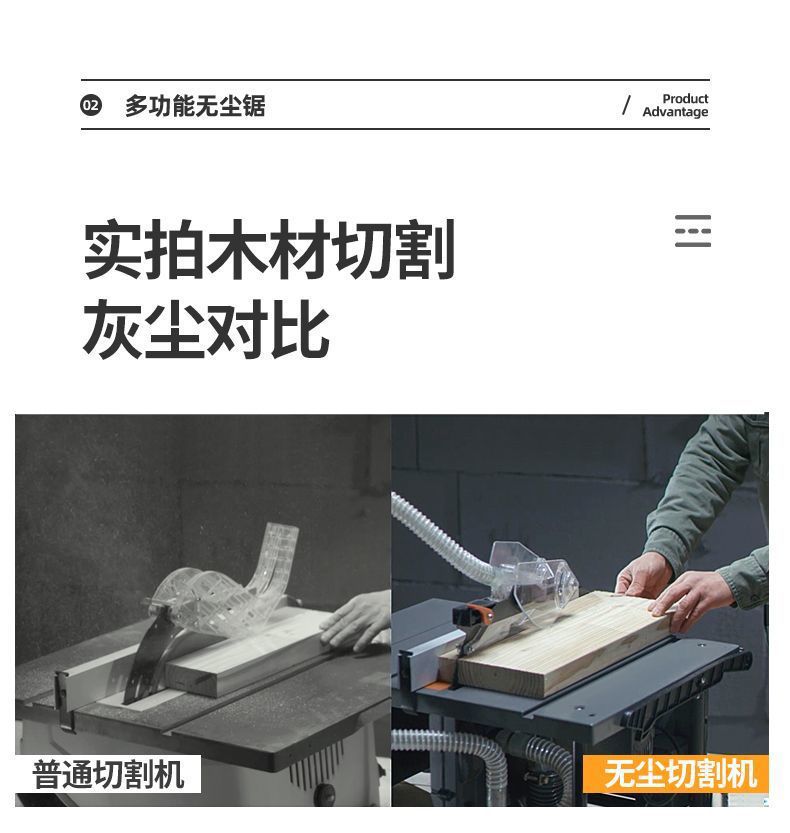 02 多功能无尘锯

/ Product Advantage

实拍木材切割
灰尘对比

普通切割机

无尘切割机