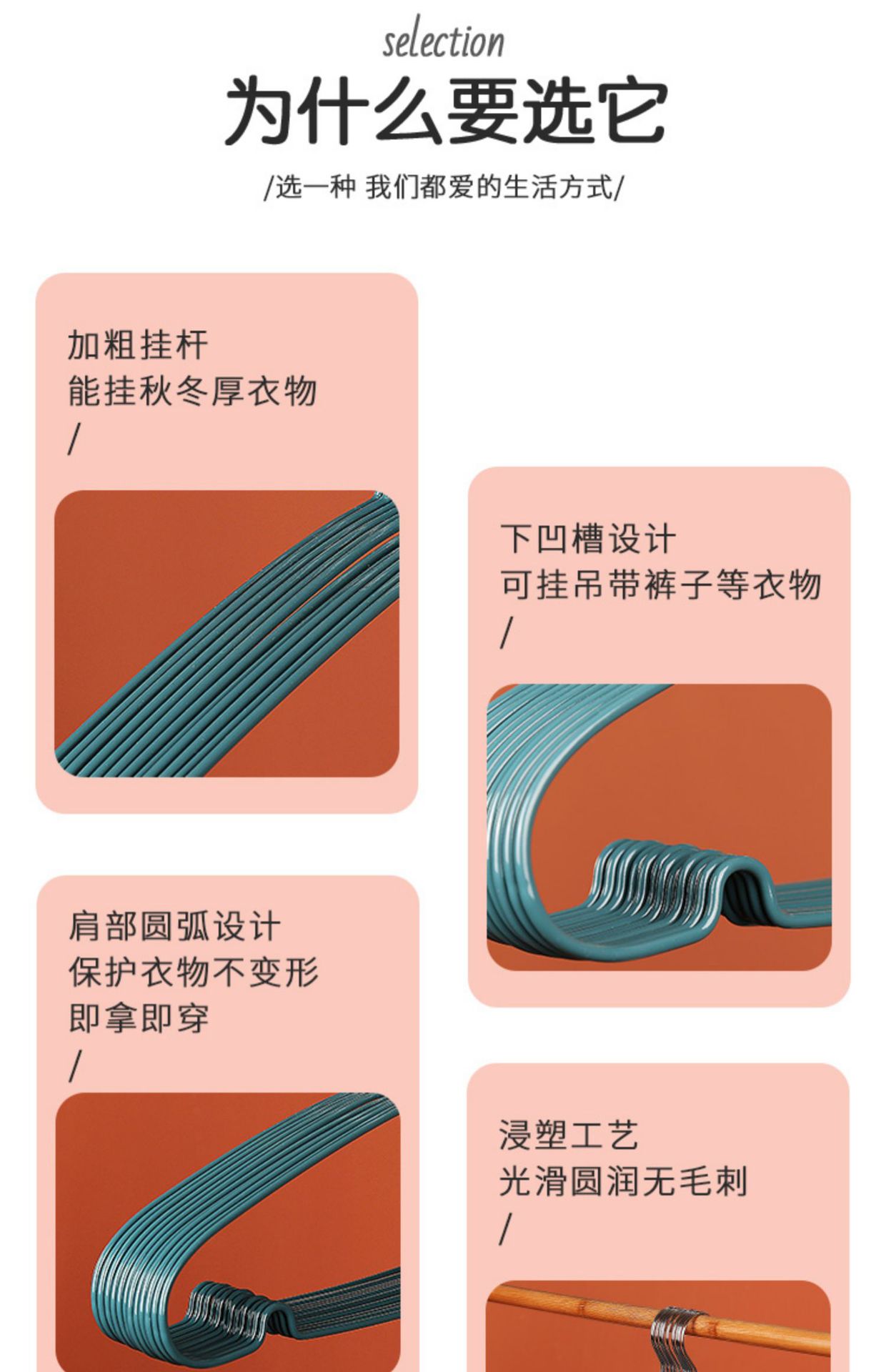 selection

为什么要选它

/选一种 我们都爱的生活方式/

加粗挂杆
能挂秋冬厚衣物
/

下凹槽设计
可挂吊带裤子等衣物
/

肩部圆弧设计
保护衣物不变形
即拿即穿
/

浸塑工艺
光滑圆润无毛刺
/