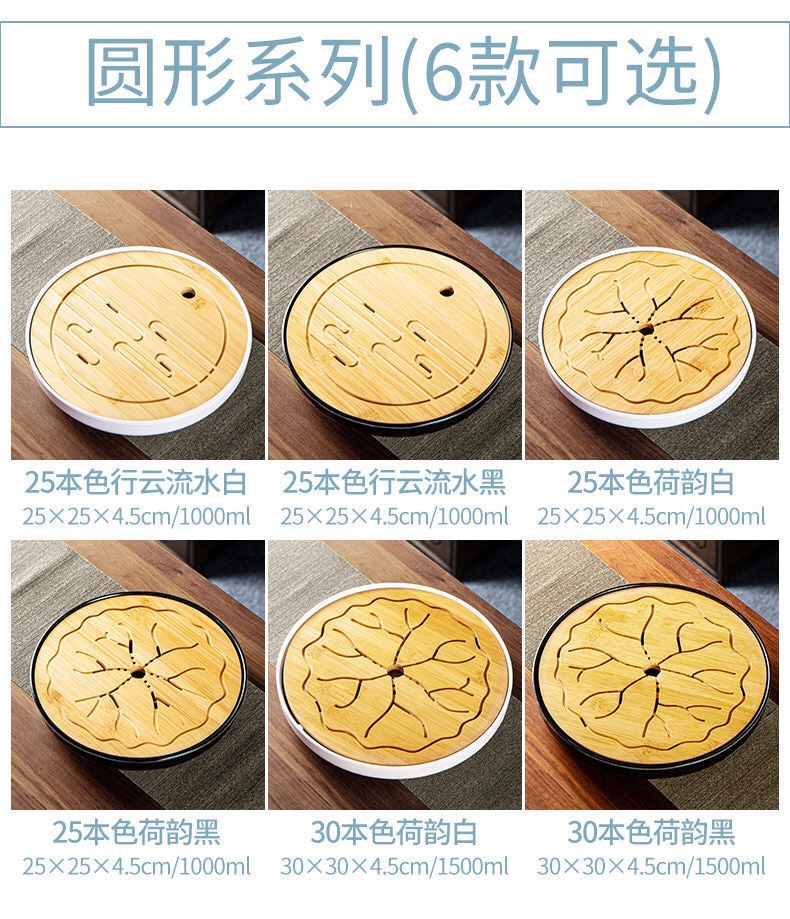 圆形系列(6款可选)

25本色行云流水白
25×25×4.5cm/1000ml

25本色行云流水黑
25×25×4.5cm/1000ml

25本色荷韵白
25×25×4.5cm/1000ml

25本色荷韵黑
25×25×4.5cm/1000ml

30本色荷韵白
30×30×4.5cm/1500ml

30本色荷韵黑
30×30×4.5cm/1500ml