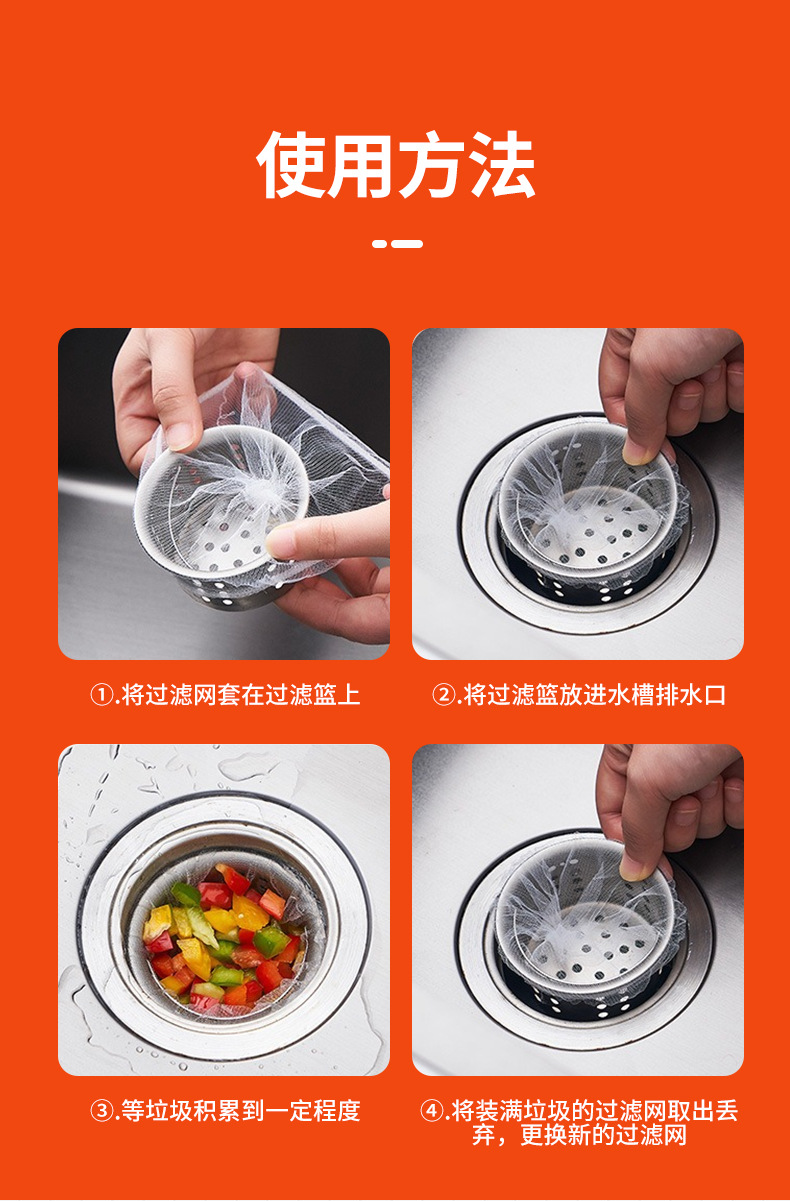 使用方法

①.将过滤网套在过滤篮上

②.将过滤篮放进水槽排水口

③.等垃圾积累到一定程度

④.将装满垃圾的过滤网取出丢弃，更换新的过滤网