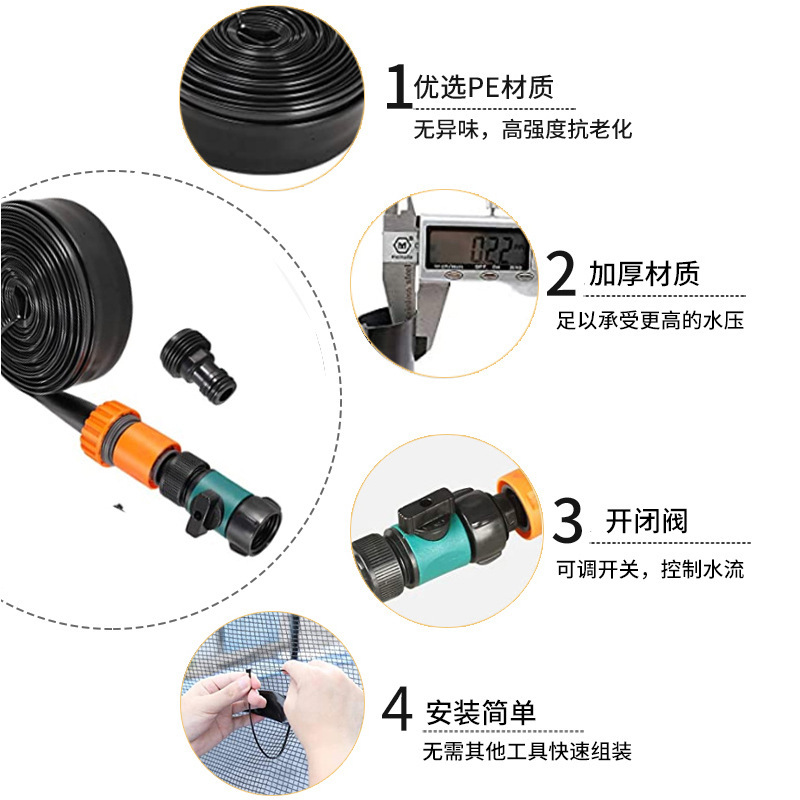 1 优选PE材质

无异味，高强度抗老化

0.22

2 加厚材质

足以承受更高的水压

3 开闭阀

可调开关，控制水流

4 安装简单

无需其他工具快速组装