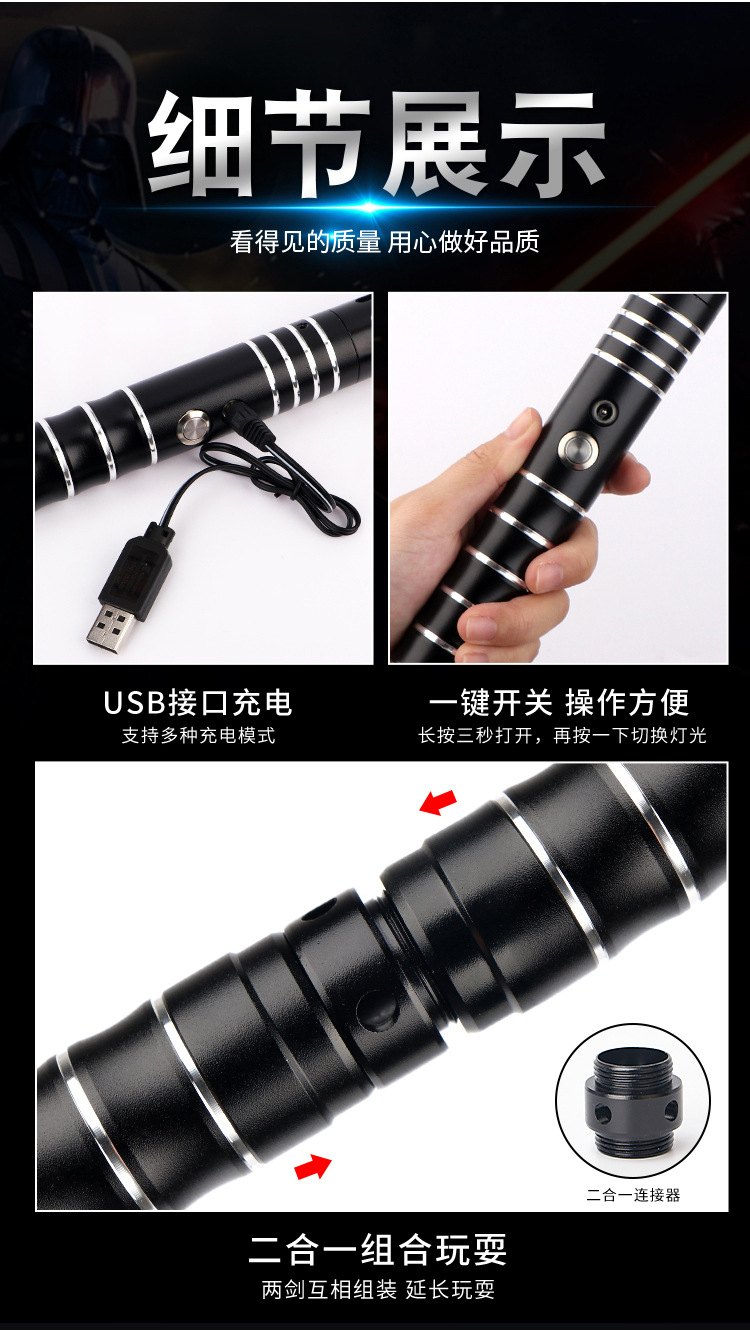 细节展示

看得见的质量 用心做好品质

USB接口充电

支持多种充电模式

一键开关 操作方便

长按三秒打开，再按一下切换灯光

二合一连接器

二合一组合玩耍

两剑互相组装 延长玩耍