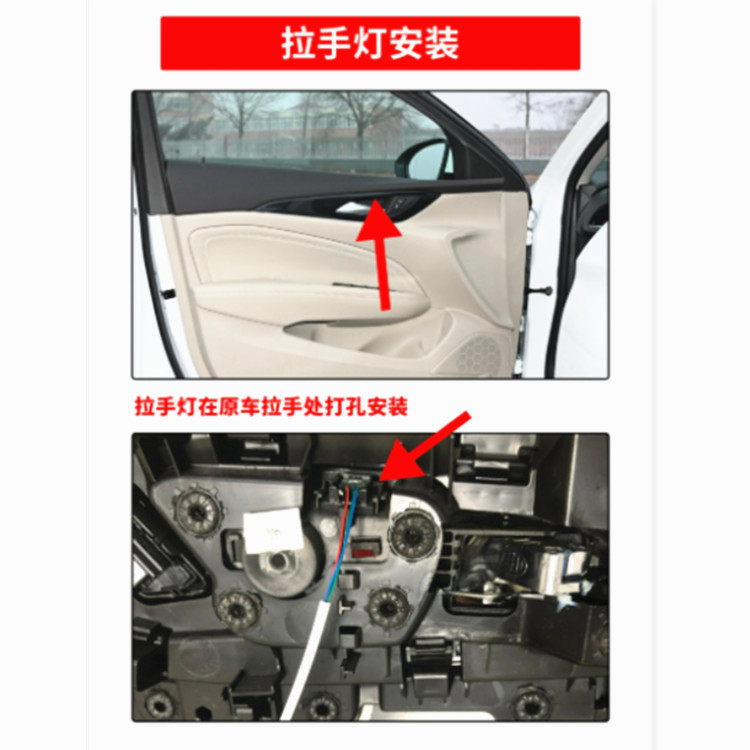 拉手灯安装

拉手灯在原车拉手处打孔安装