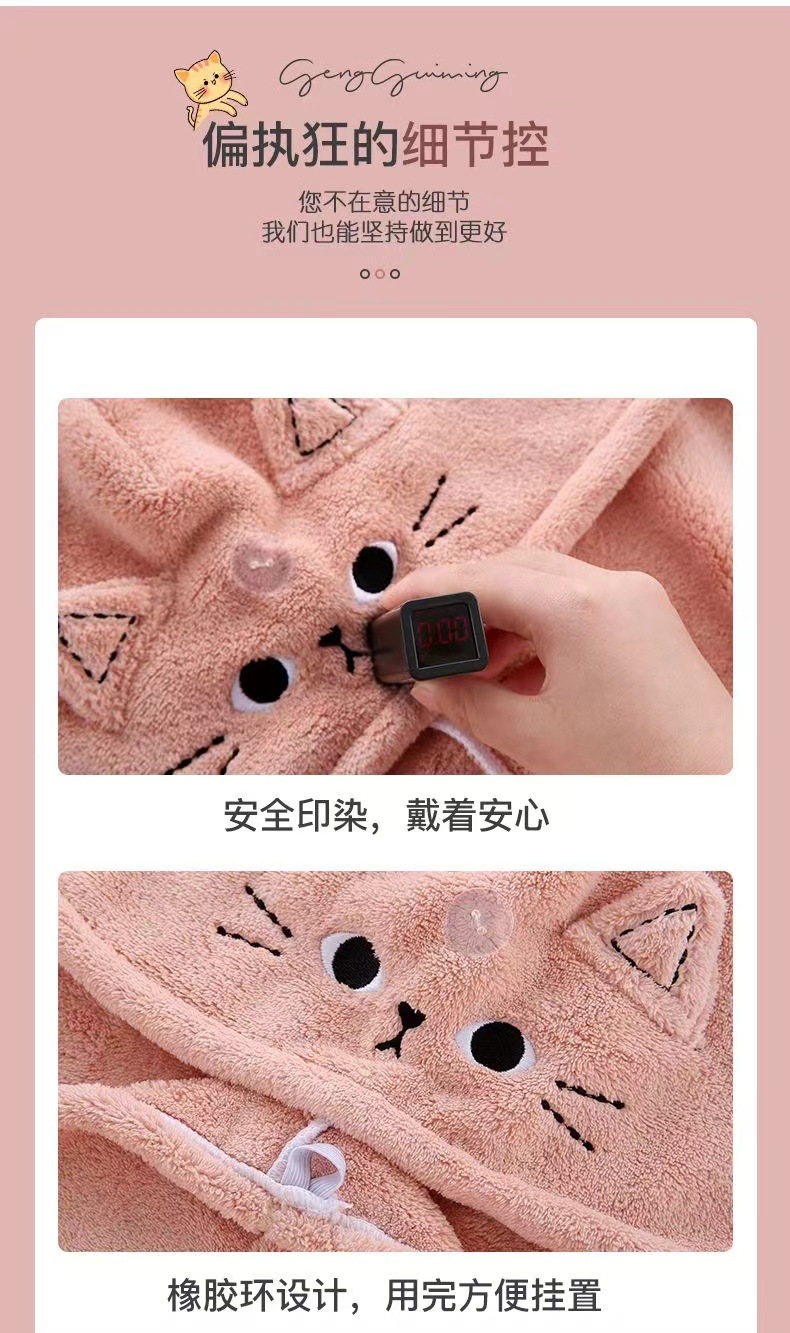 GengGuiming

偏执狂的细节控

您不在意的细节
我们也能坚持做到更好

0:00

安全印染，戴着安心

橡胶环设计，用完方便挂置