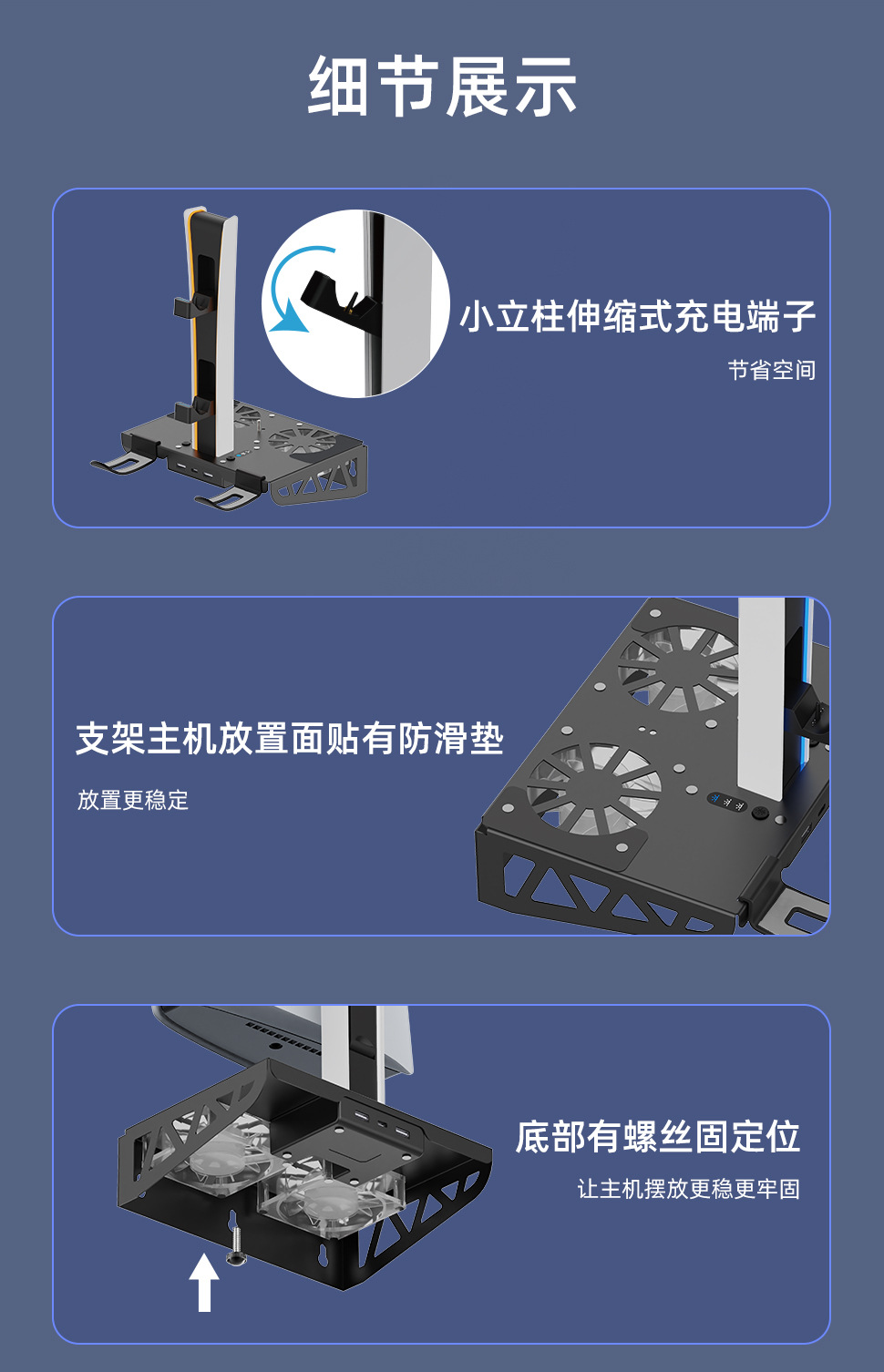 细节展示

小立柱伸缩式充电端子

节省空间

支架主机放置面贴有防滑垫

放置更稳定

底部有螺丝固定位

让主机摆放更稳更牢固