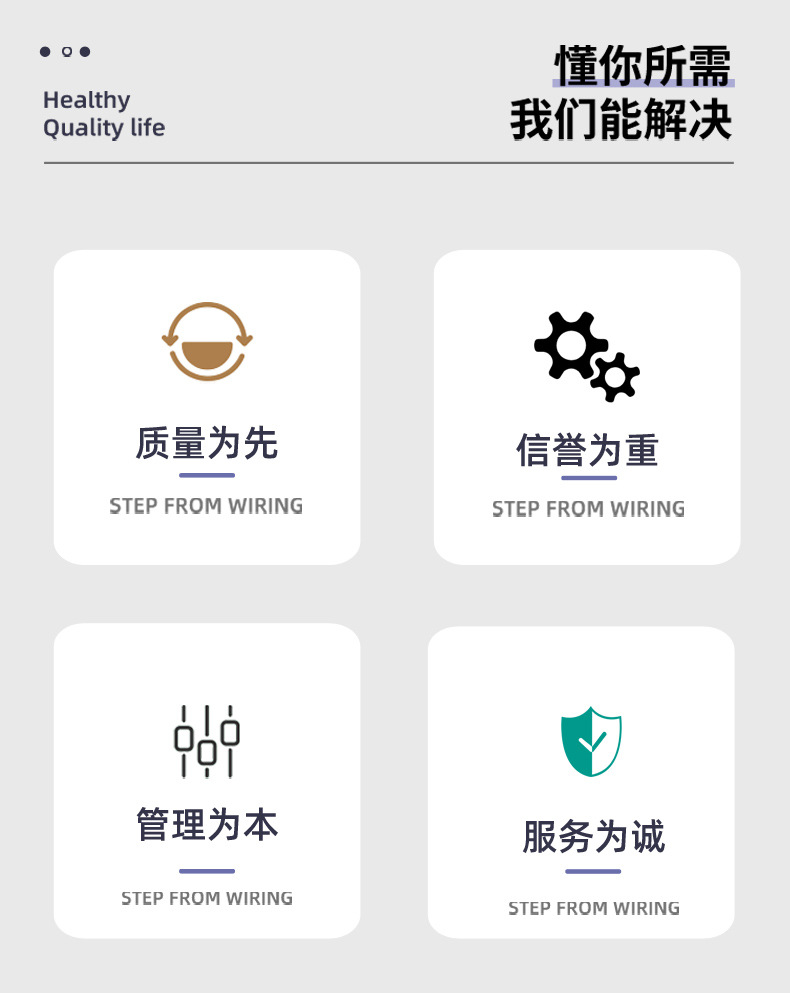 Healthy
Quality life

懂你所需
我们能解决

质量为先

STEP FROM WIRING

信誉为重

STEP FROM WIRING

管理为本

STEP FROM WIRING

服务为诚

STEP FROM WIRING