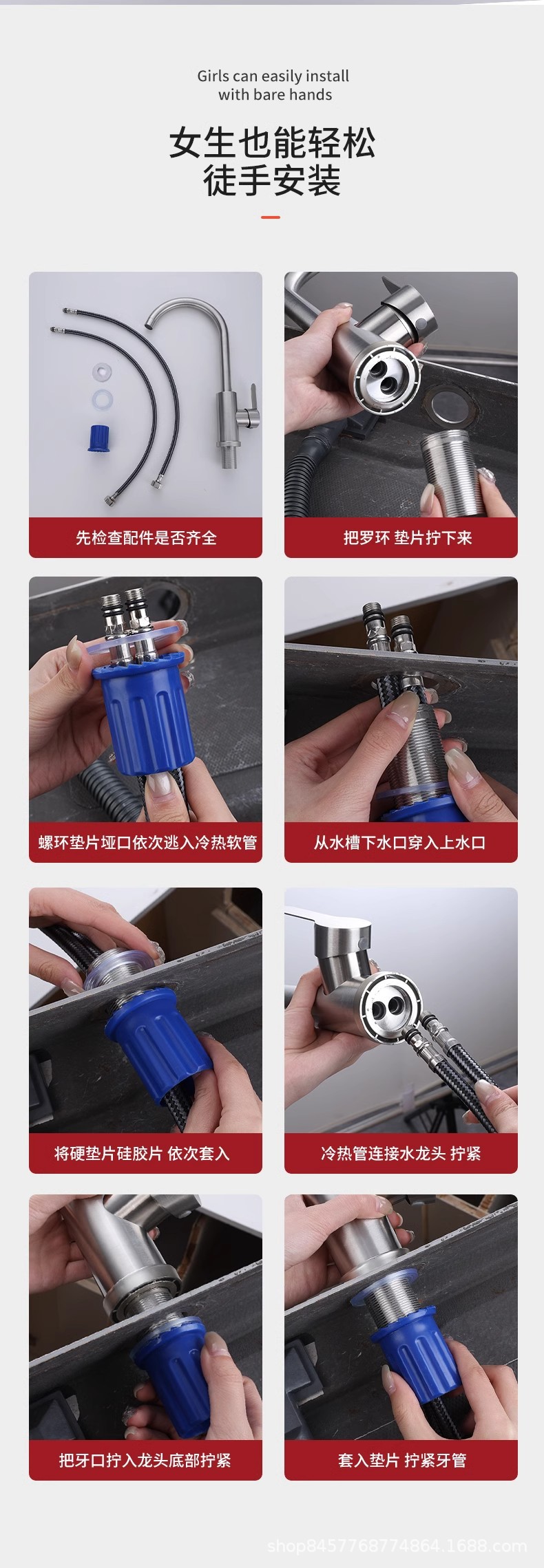 Girls can easily install with bare hands

女生也能轻松
徒手安装

先检查配件是否齐全

把罗环 垫片拧下来

螺环垫片垭口依次逃入冷热软管

从水槽下水口穿入上水口

将硬垫片硅胶片 依次套入

冷热管连接水龙头 拧紧

把牙口拧入龙头底部拧紧

套入垫片 拧紧牙管

shop8457768774864.1688.com