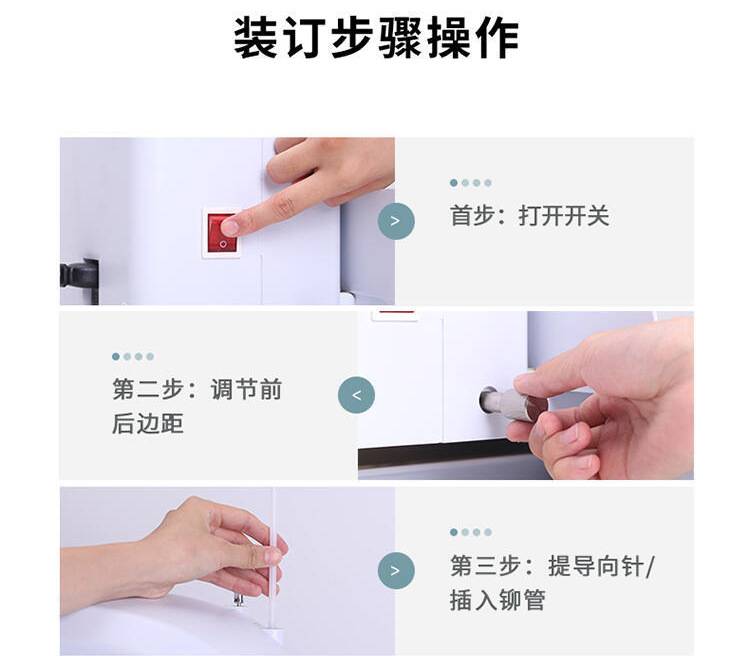 装订步骤操作

>

首步：打开开关

第二步：调节前后边距

<

>

第三步：提导向针/插入铆管