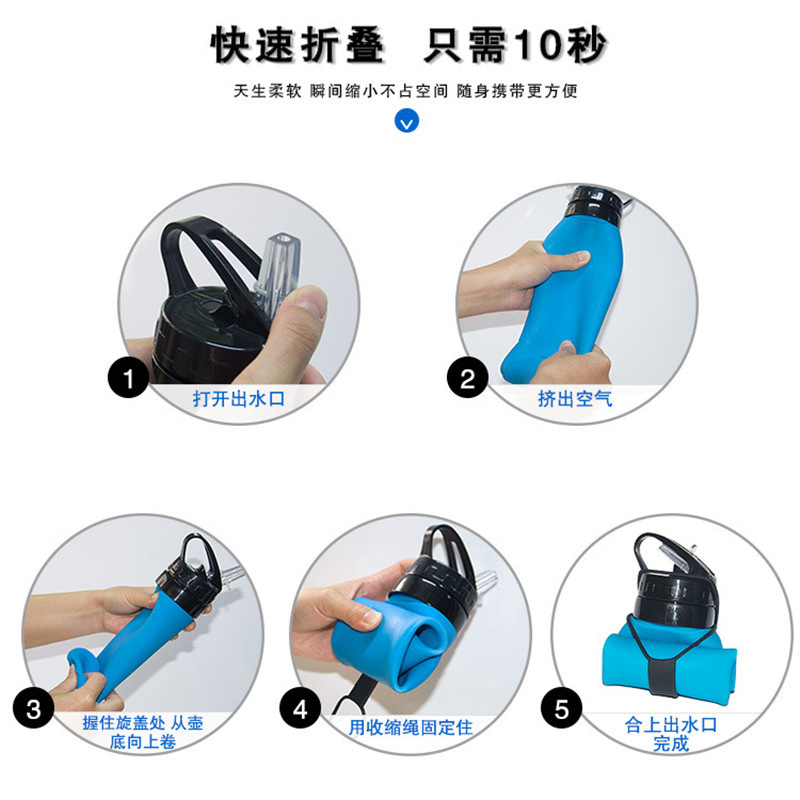 快速折叠 只需10秒

天生柔软 瞬间缩小不占空间 随身携带更方便

1
打开出水口

2
挤出空气

3
握住旋盖处 从壶底向上卷

4
用收缩绳固定住

5
合上出水口 完成