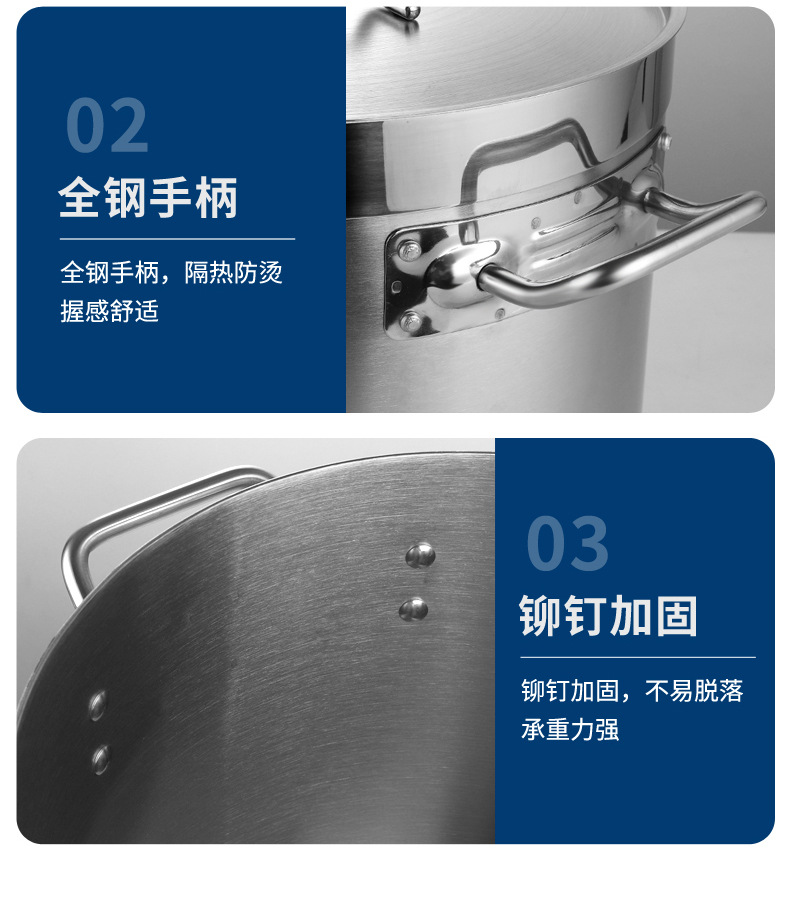 02
全钢手柄

全钢手柄，隔热防烫
握感舒适

03
铆钉加固

铆钉加固，不易脱落
承重力强