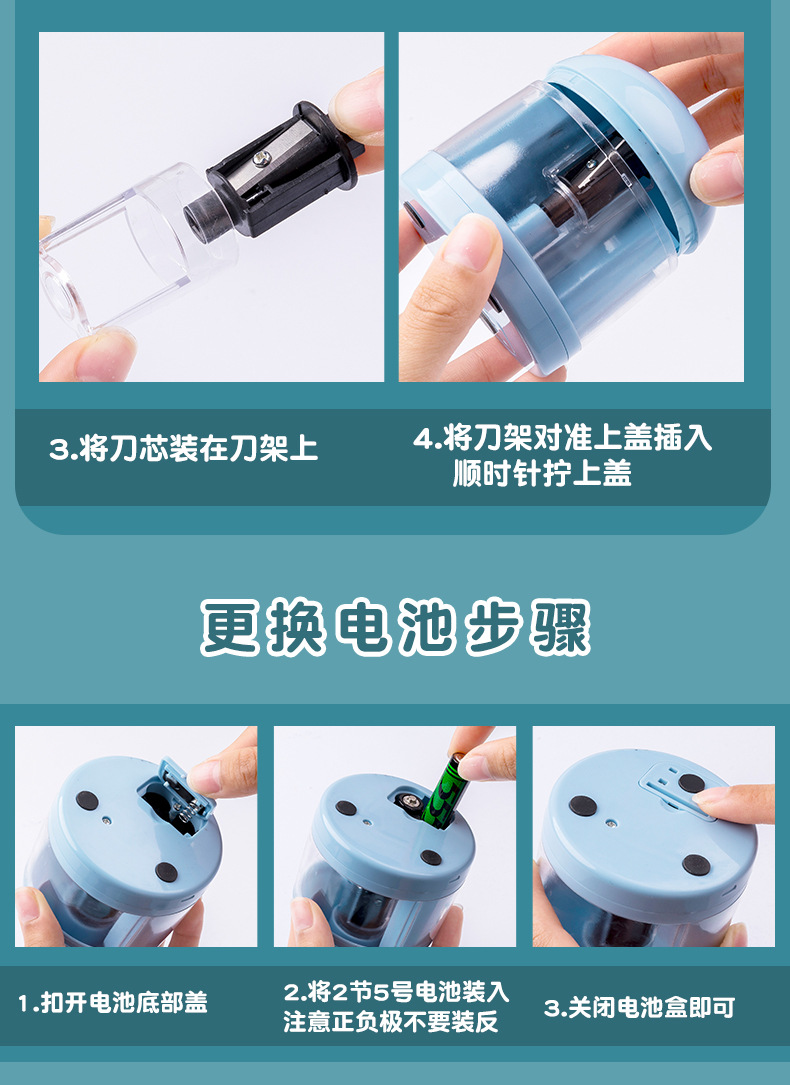 3.将刀芯装在刀架上

4.将刀架对准上盖插入
顺时针拧上盖

更换电池步骤

1.扣开电池底部盖

2.将2节5号电池装入
注意正负极不要装反

3.关闭电池盒即可